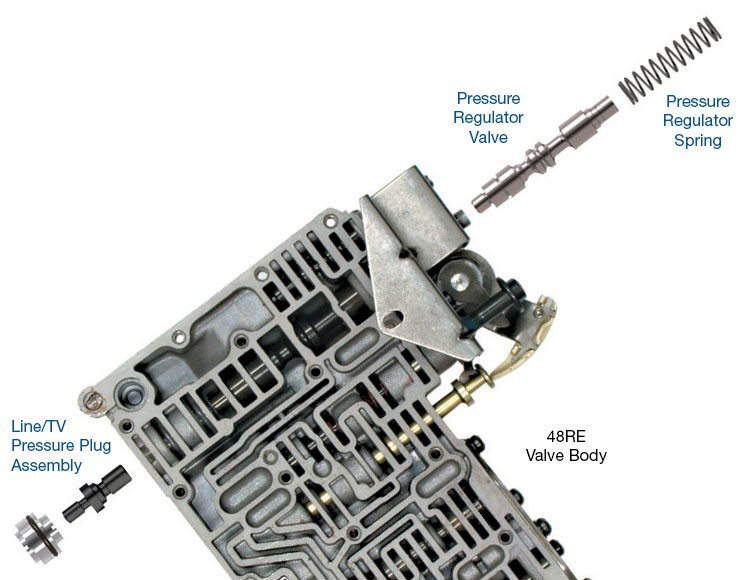 Pressure Regulator Valve

Pressure Regulator Spring

Line/TV Pressure Plug Assembly

48RE Valve Body