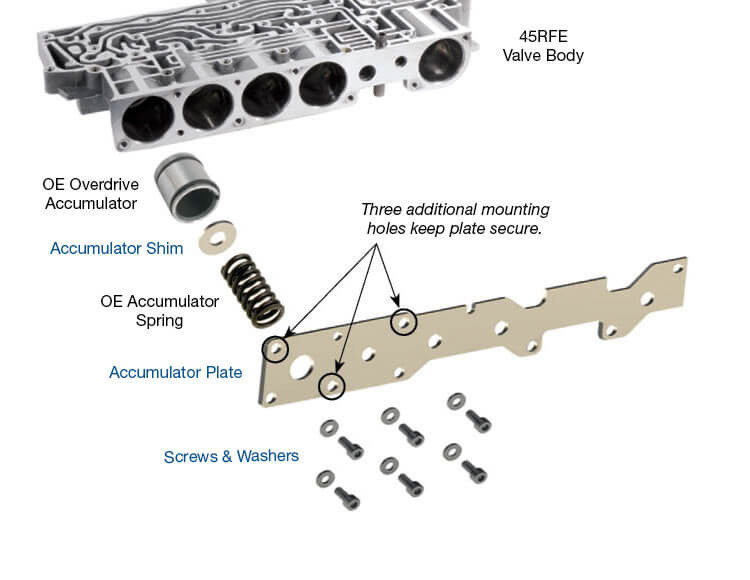 45RFE
Valve Body

OE Overdrive
Accumulator

Three additional mounting
holes keep plate secure.

Accumulator Shim

OE Accumulator
Spring

Accumulator Plate

Screws & Washers