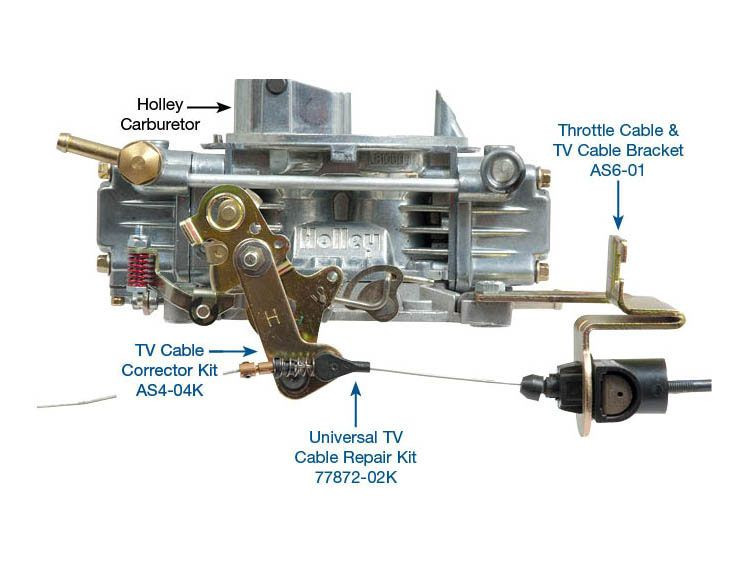 Holley Carburetor

Throttle Cable & TV Cable Bracket AS6-01

Holley

H

TV Cable Corrector Kit AS4-04K

Universal TV Cable Repair Kit 77872-02K