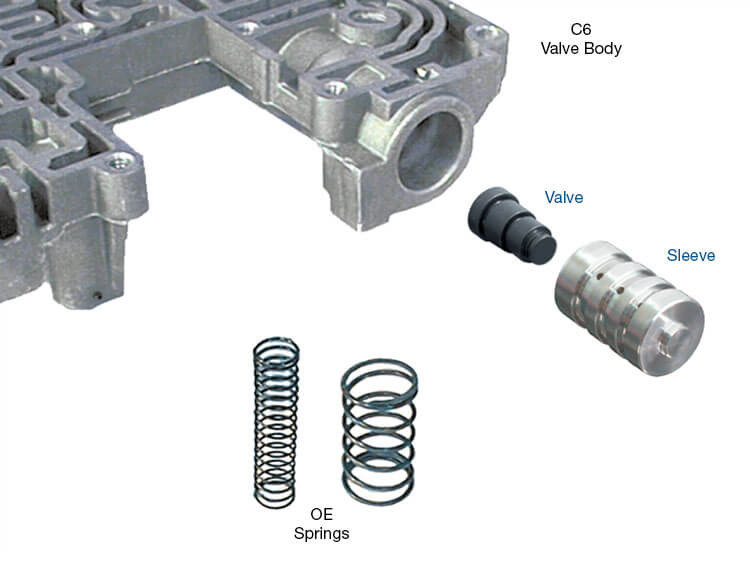 C6
Valve Body

Valve

Sleeve

OE
Springs