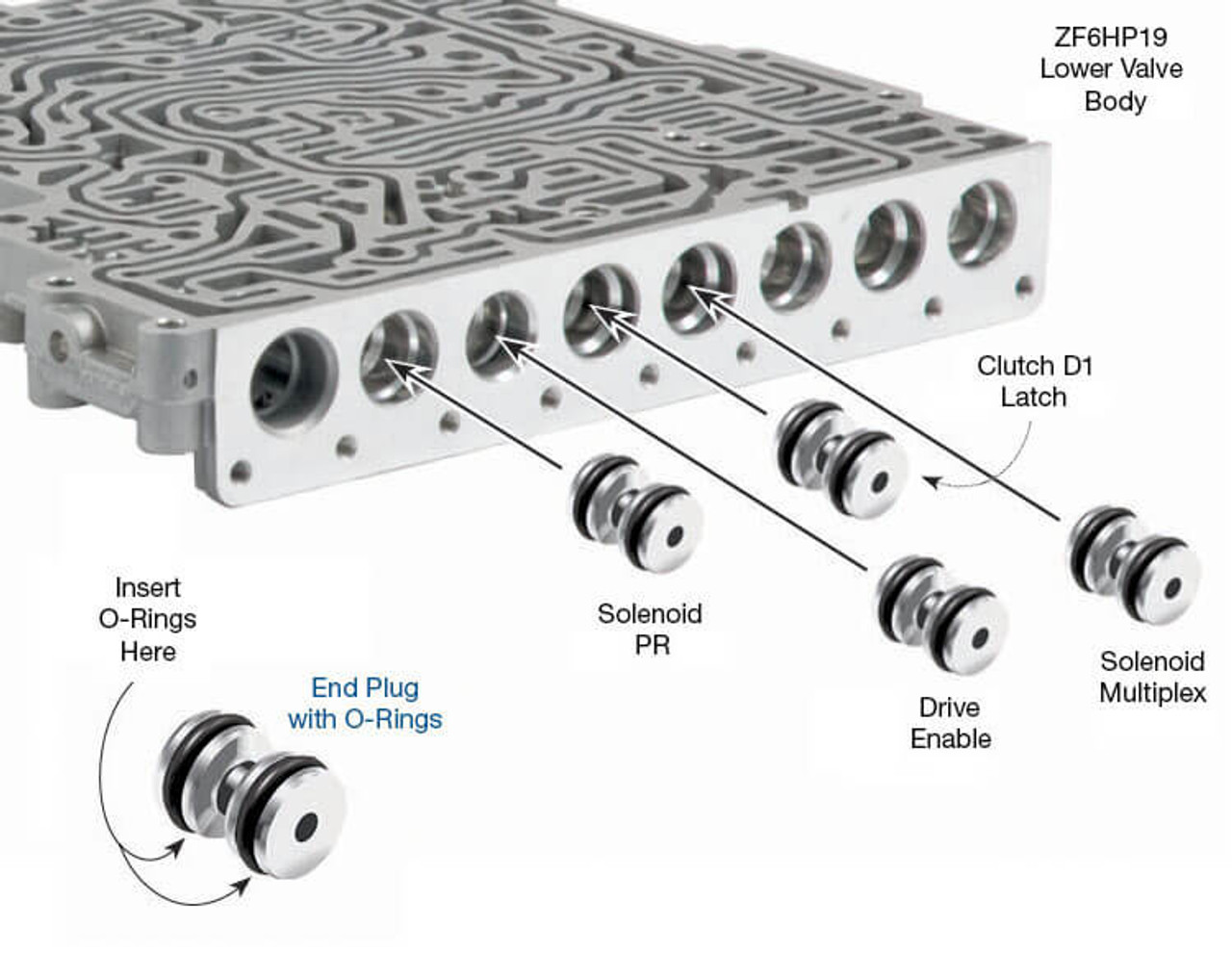 ZF6HP19
Lower Valve
Body

Clutch D1
Latch

Solenoid
PR

Drive
Enable

Solenoid
Multiplex

Insert
O-Rings
Here

End Plug
with O-Rings