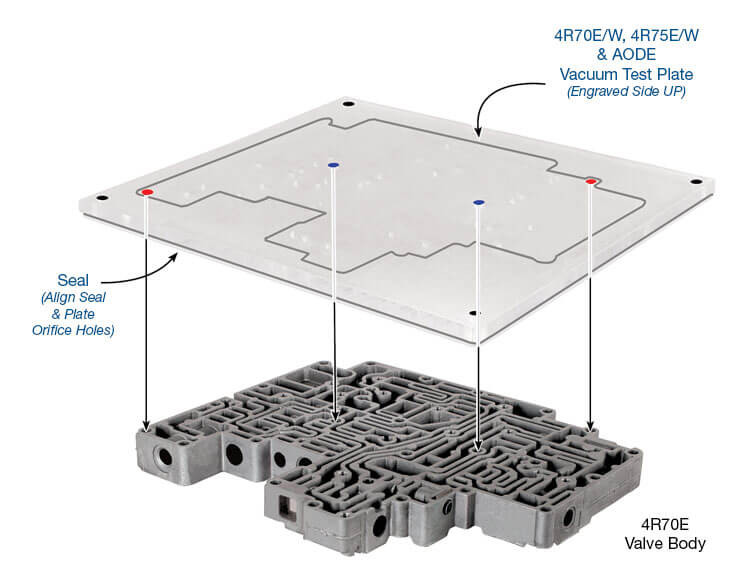 4R70E/W, 4R75E/W & AODE
Vacuum Test Plate
(Engraved Side UP)

Seal
(Align Seal & Plate Orifice Holes)

4R70E
Valve Body