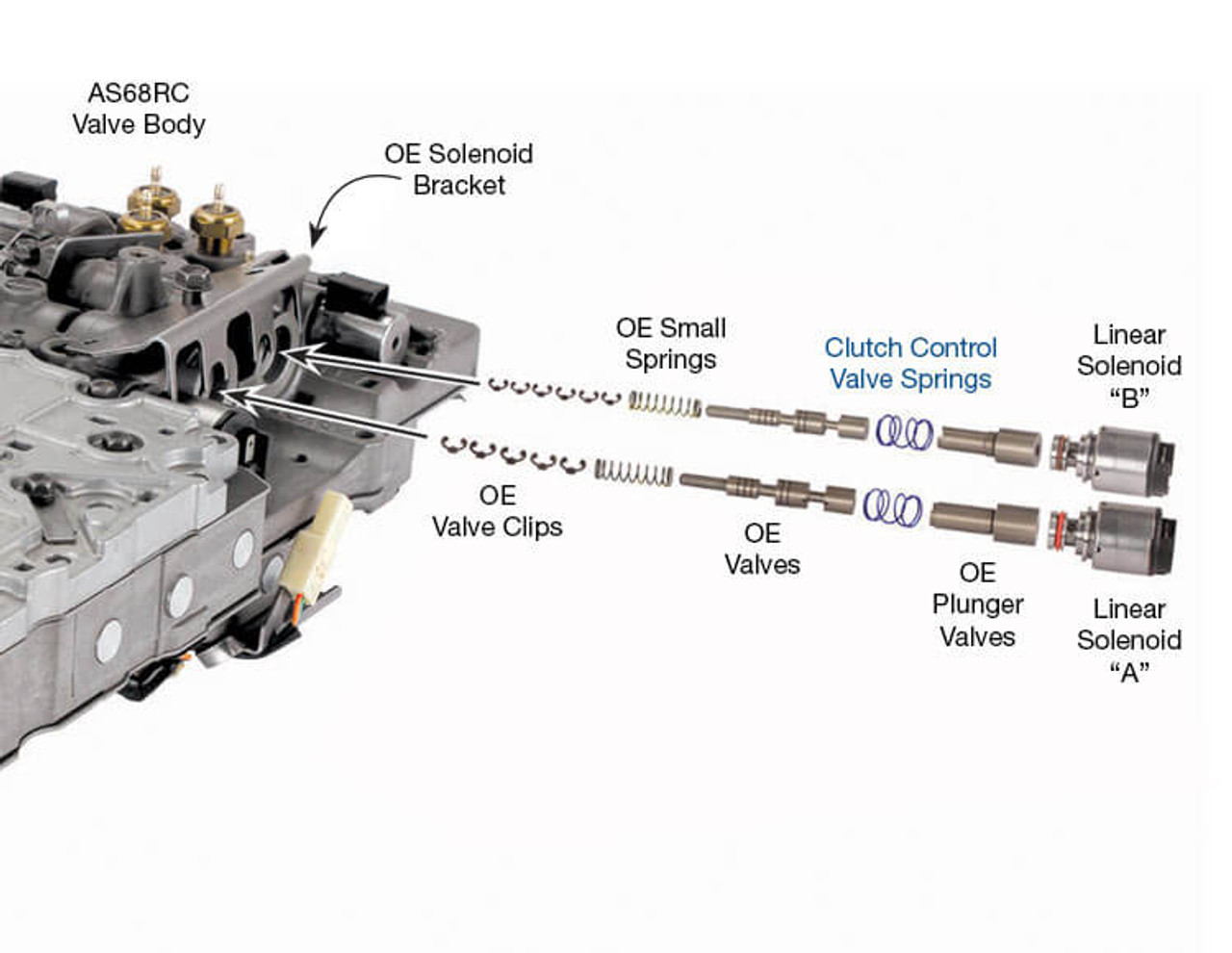 AS68RC
Valve Body

OE Solenoid
Bracket

OE Small
Springs

Clutch Control
Valve Springs

Linear
Solenoid
“B”

OE
Valve Clips

OE
Valves

OE
Plunger
Valves

Linear
Solenoid
“A”