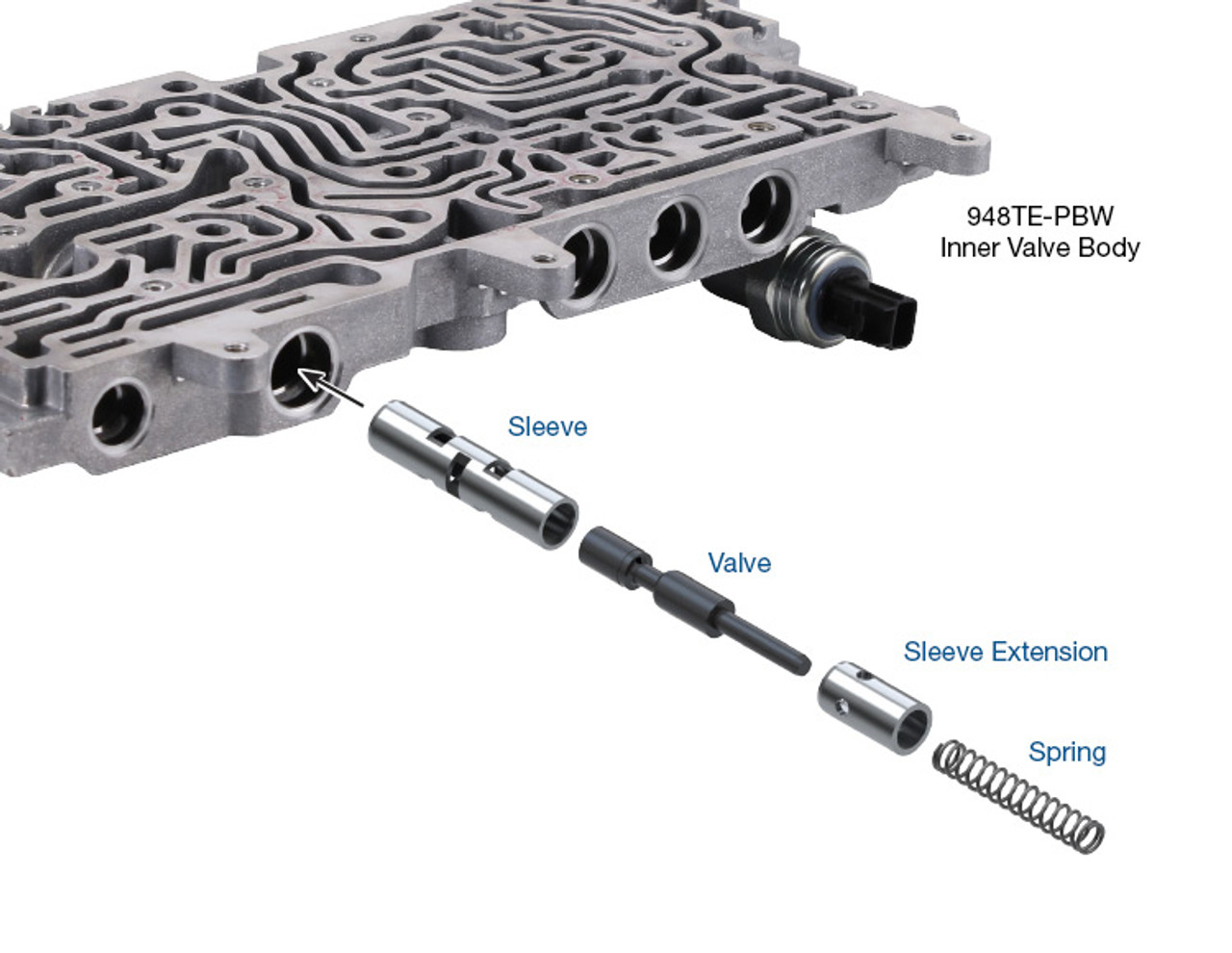 948TE-PBW
Inner Valve Body

Sleeve

Valve

Sleeve Extension

Spring