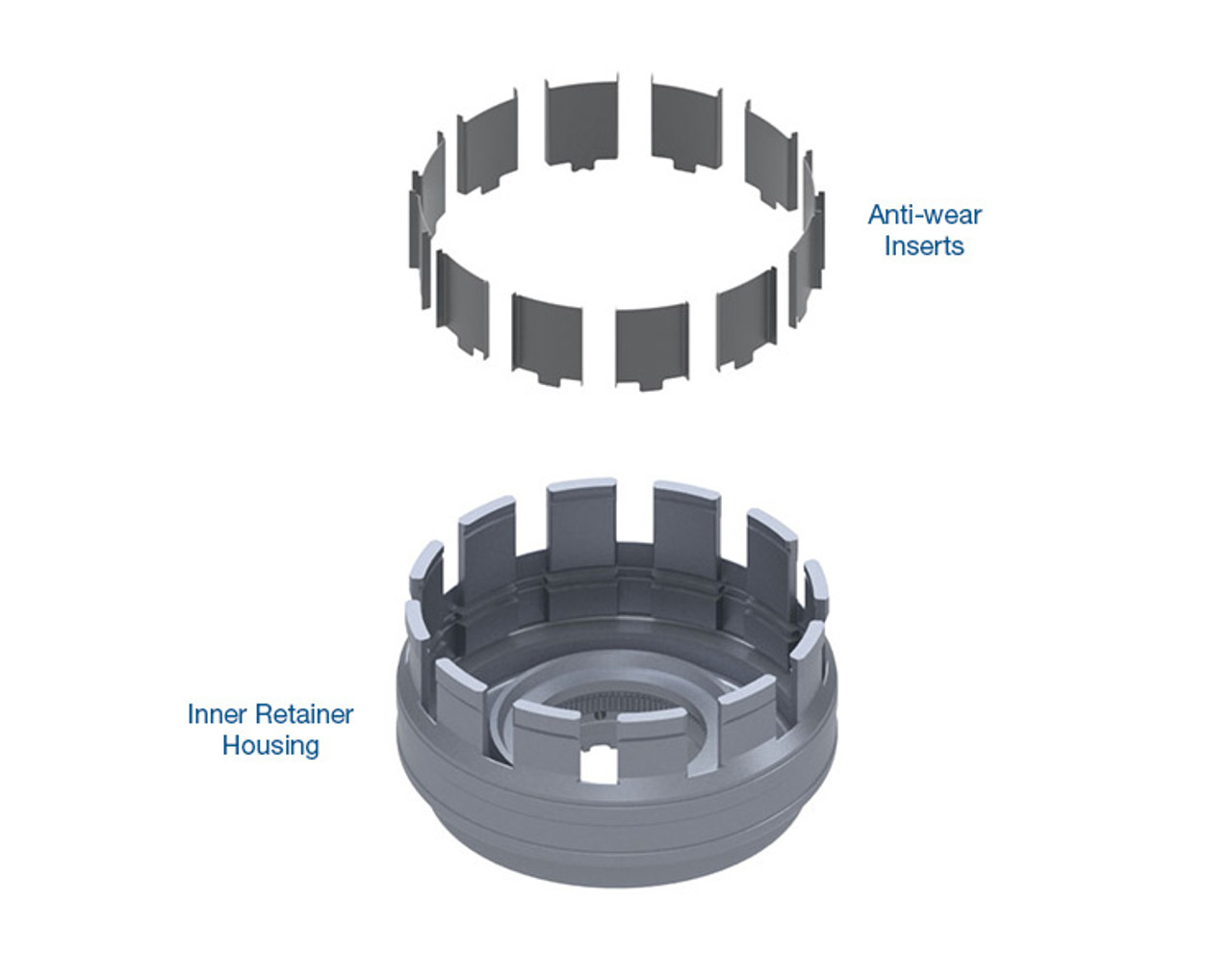 Anti-wear Inserts

Inner Retainer Housing