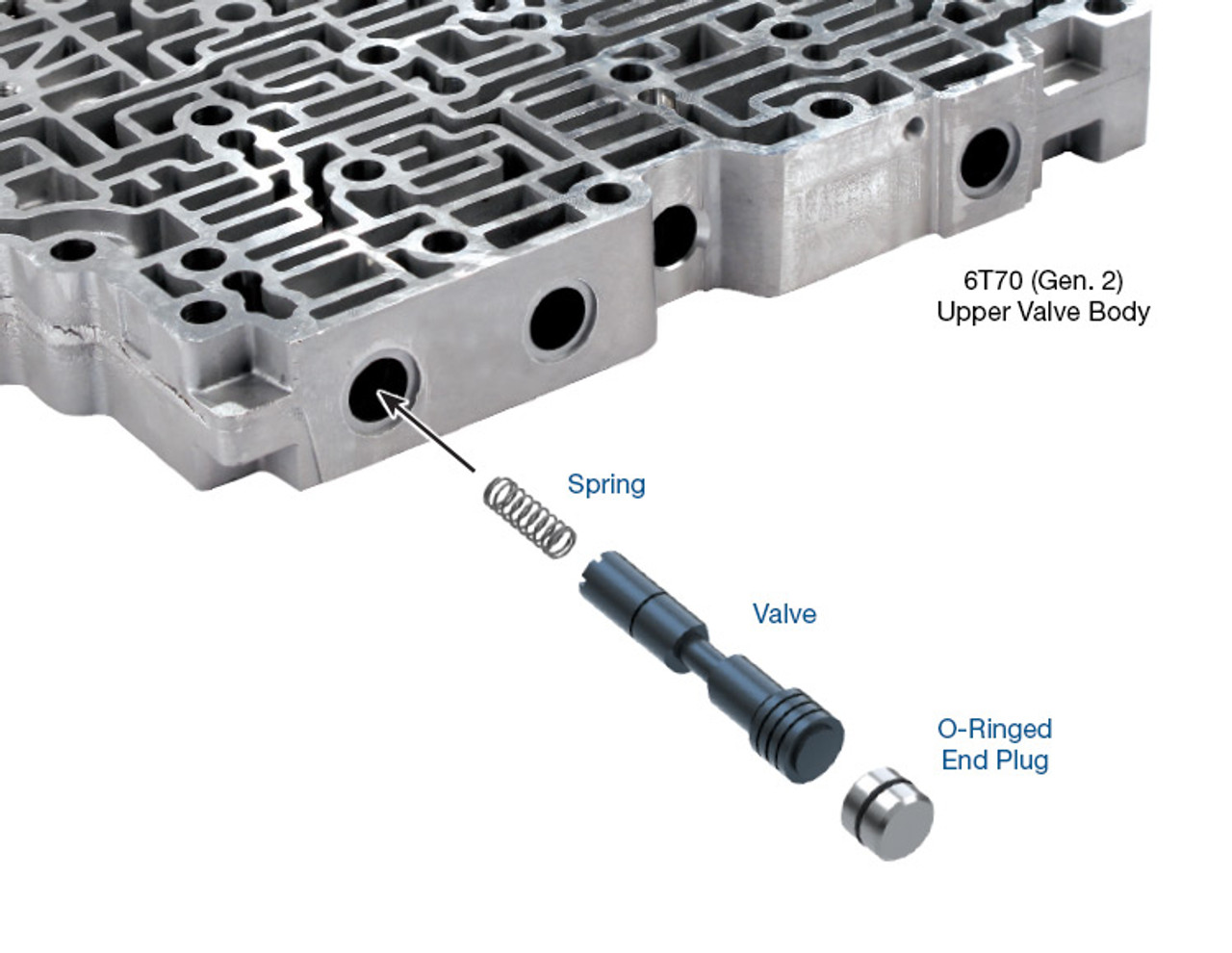 6T70 (Gen. 2)
Upper Valve Body

Spring

Valve

O-Ringed
End Plug