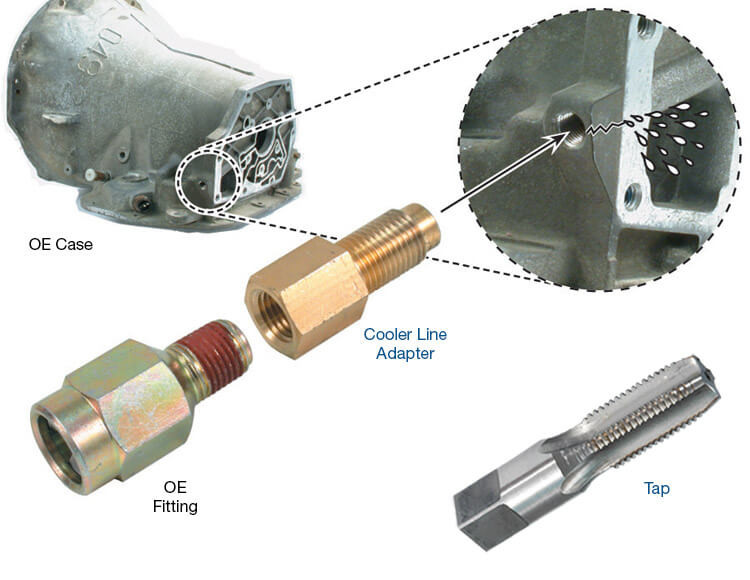 OE Case

Cooler Line Adapter

OE Fitting

Tap