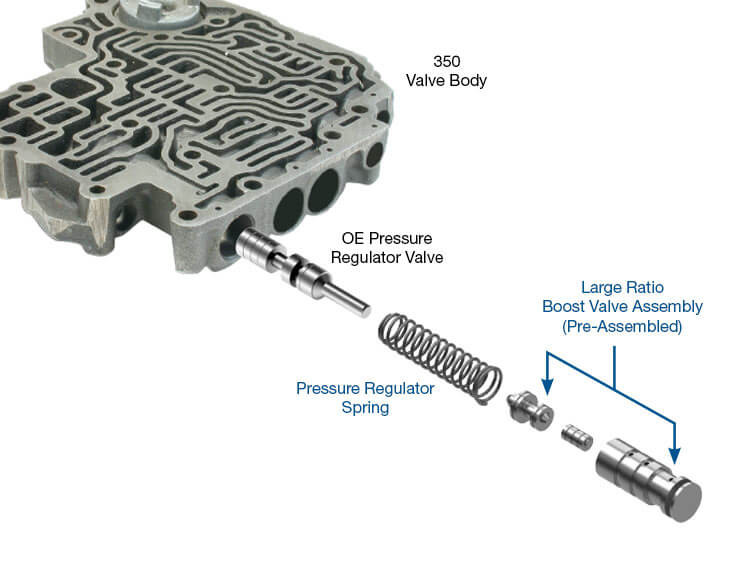 350
Valve Body

OE Pressure
Regulator Valve

Large Ratio
Boost Valve Assembly
(Pre-Assembled)

Pressure Regulator
Spring