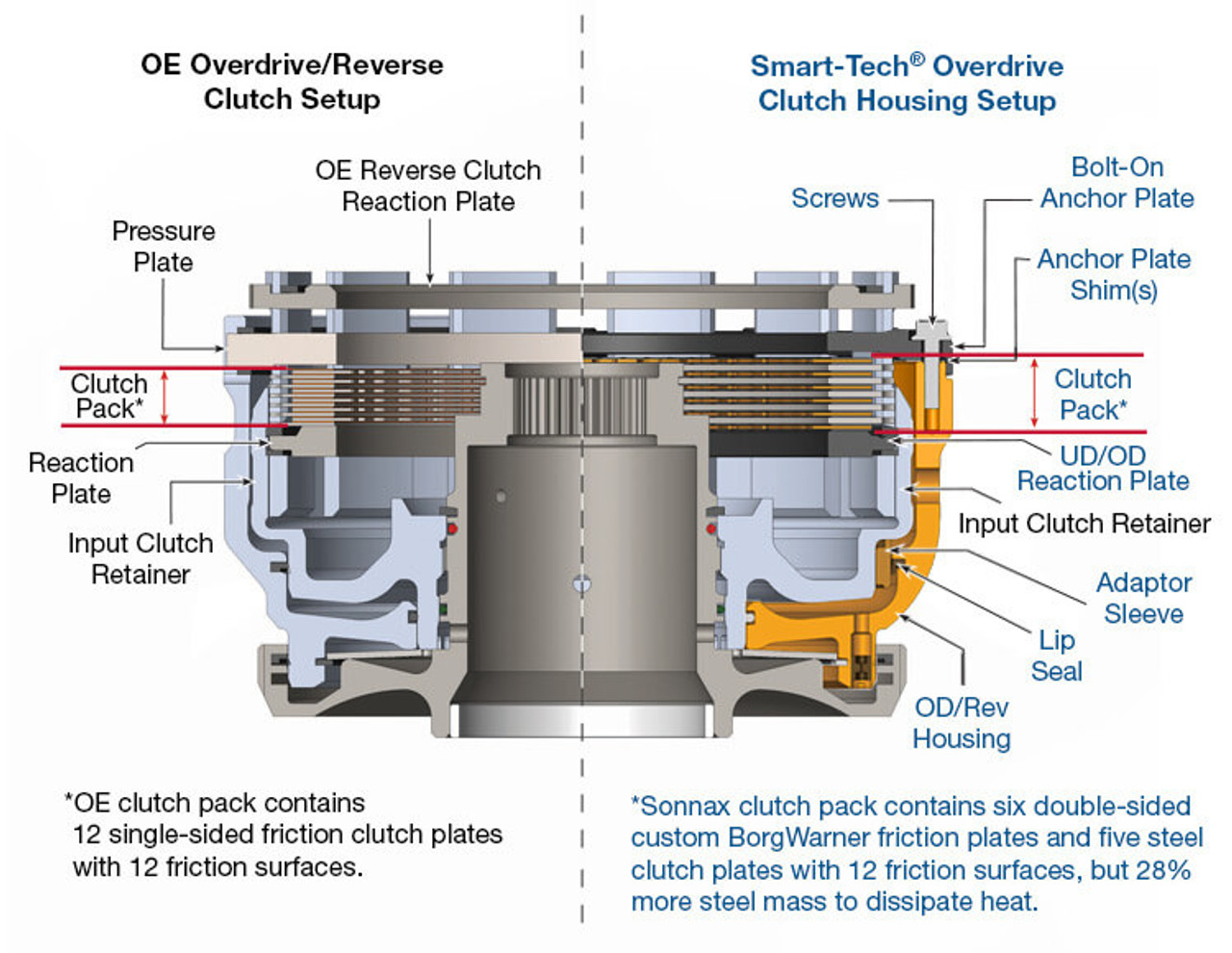 OE Overdrive/Reverse Clutch Setup

OE Reverse Clutch Reaction Plate

Pressure Plate

Clutch Pack*

Reaction Plate

Input Clutch Retainer

*OE clutch pack contains 12 single-sided friction clutch plates with 12 friction surfaces.

Smart-Tech® Overdrive Clutch Housing Setup

Screws

Bolt-On Anchor Plate

Anchor Plate Shim(s)

Clutch Pack*

UD/OD Reaction Plate

Input Clutch Retainer

Adaptor Sleeve

Lip Seal

OD/Rev Housing

*Sonnax clutch pack contains six double-sided custom BorgWarner friction plates and five steel clutch plates with 12 friction surfaces, but 28% more steel mass to dissipate heat.