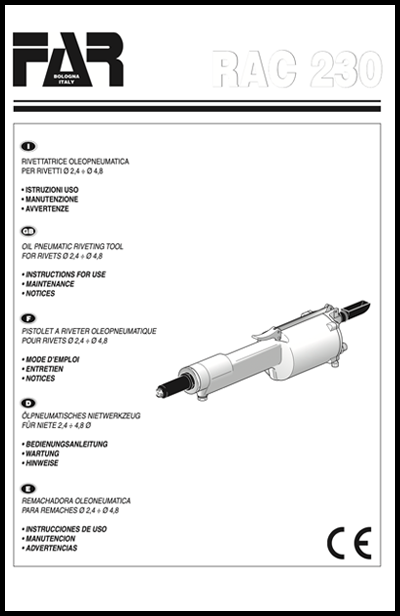 FAR
BOLOGNA ITALY

RAC 230

I

RIVETTATRICE OLEOPNEUMATICA PER RIVETTI Ø 2,4 ÷ Ø 4,8

• ISTRUZIONI USO
• MANUTENZIONE
• AVVERTENZE

GB

OIL PNEUMATIC RIVETING TOOL FOR RIVETS Ø 2,4 ÷ Ø 4,8

• INSTRUCTIONS FOR USE
• MAINTENANCE
• NOTICES

F

PISTOLET A RIVETER OLEOPNEUMATIQUE POUR RIVETS Ø 2,4 ÷ Ø 4,8

• MODE D'EMPLOI
• ENTRETIEN
• NOTICES

D

ÖLPNEUMATISCHES NIETWERKZEUG FÜR NIETE 2,4 ÷ 4,8 Ø

• BEDIENUNGSANLEITUNG
• WARTUNG
• HINWEISE

E

REMACHADORA OLEONEUMATICA PARA REMACHES Ø 2,4 ÷ Ø 4,8

• INSTRUCCIONES DE USO
• MANUTENCION
• ADVERTENCIAS

CE