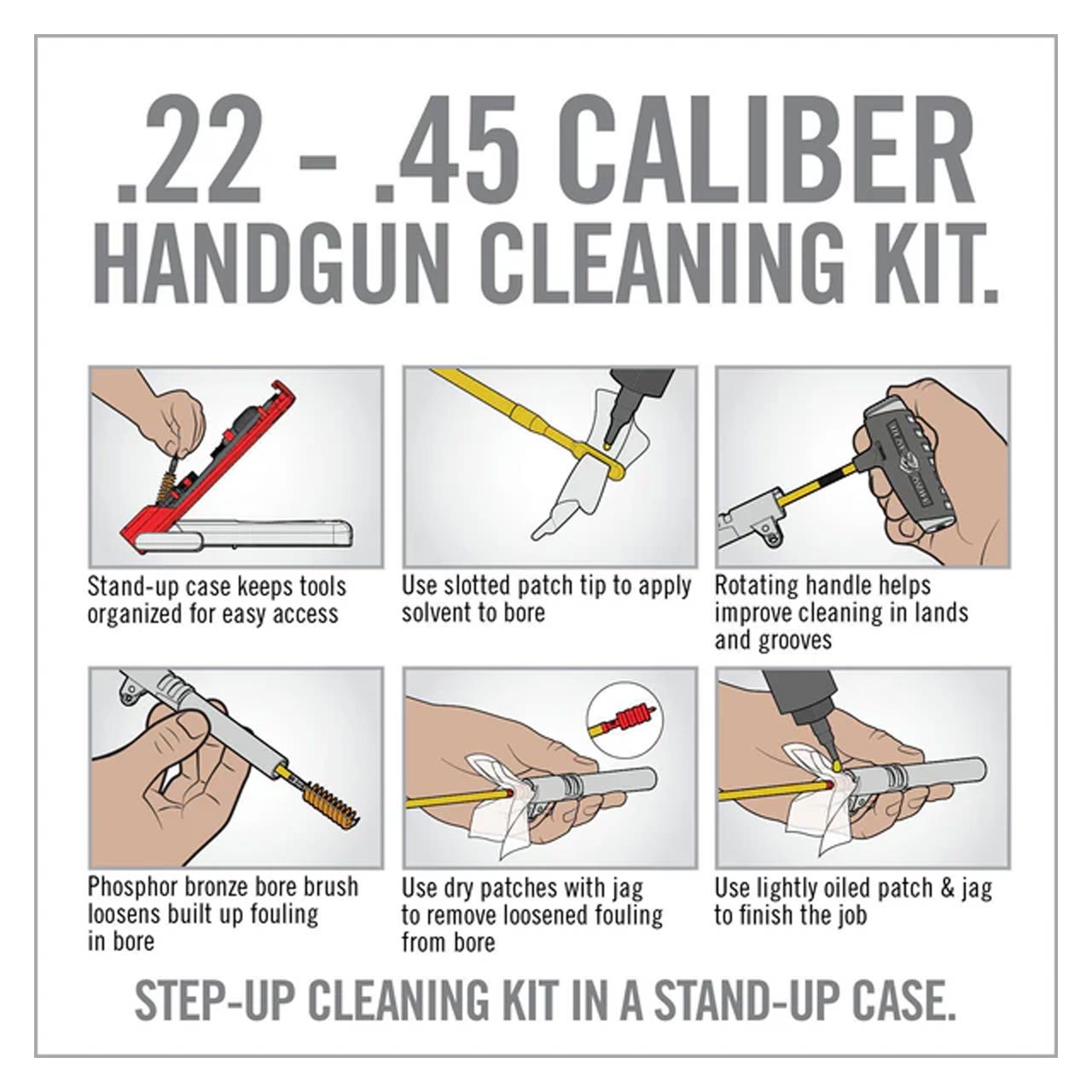 .22 - .45 CALIBER HANDGUN CLEANING KIT.

Stand-up case keeps tools organized for easy access

Use slotted patch tip to apply solvent to bore

Rotating handle helps improve cleaning in lands and grooves

Phosphor bronze bore brush loosens built up fouling in bore

Use dry patches with jag to remove loosened fouling from bore

Use lightly oiled patch & jag to finish the job

STEP-UP CLEANING KIT IN A STAND-UP CASE.