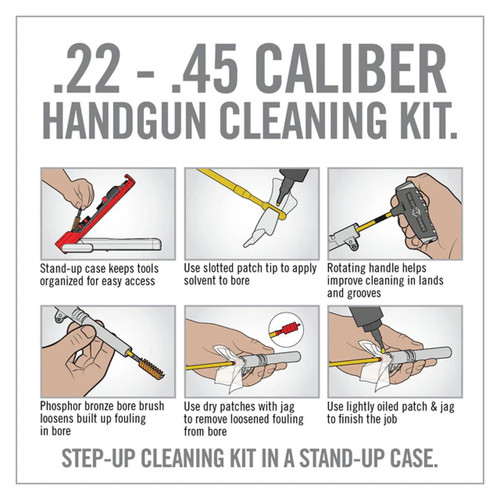 .22 - .45 CALIBER
HANDGUN CLEANING KIT.

Stand-up case keeps tools organized for easy access

Use slotted patch tip to apply solvent to bore

Rotating handle helps improve cleaning in lands and grooves

Phosphor bronze bore brush loosens built up fouling in bore

Use dry patches with jag to remove loosened fouling from bore

Use lightly oiled patch & jag to finish the job

STEP-UP CLEANING KIT IN A STAND-UP CASE.