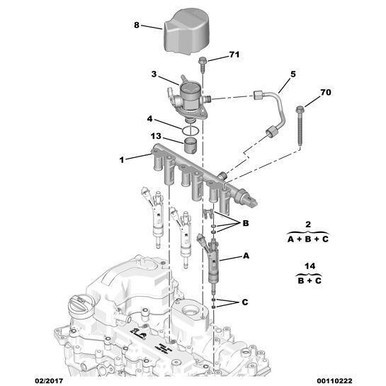 8
71
3
5
70
4
13
1
B
2
A + B + C
A
14
B + C
C
02/2017
00110222