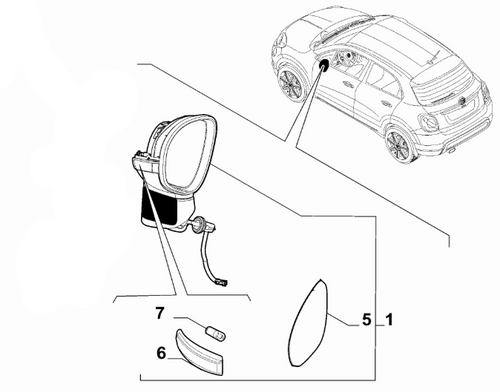 7
6
5
1