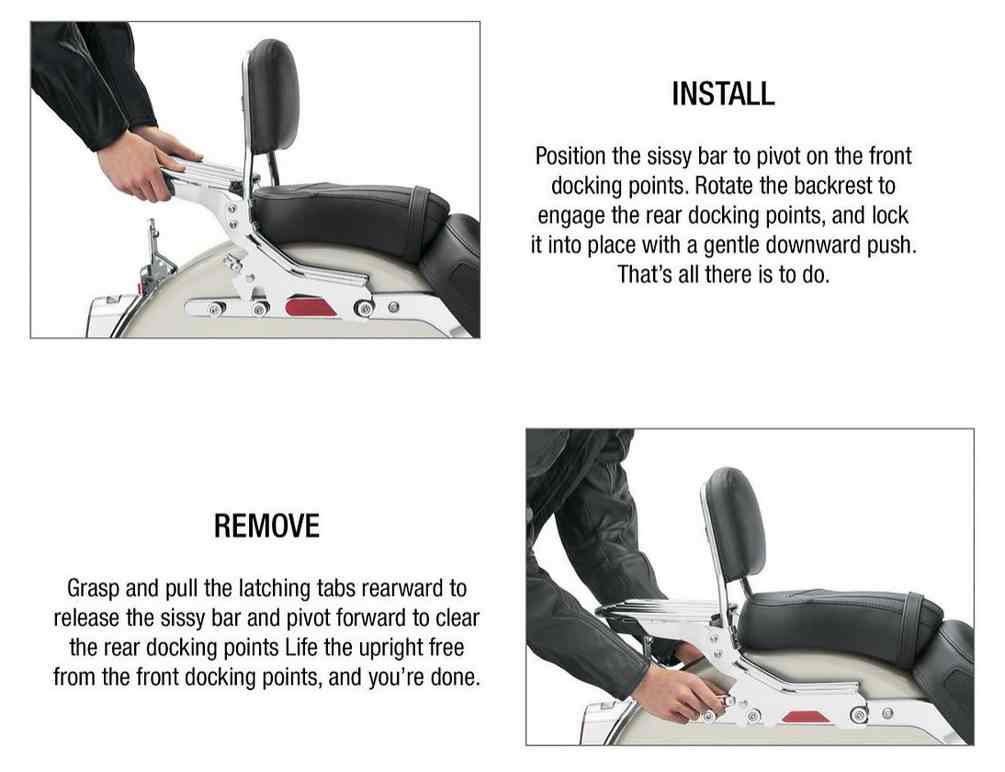 INSTALL

Position the sissy bar to pivot on the front docking points. Rotate the backrest to engage the rear docking points, and lock it into place with a gentle downward push. That's all there is to do.

REMOVE

Grasp and pull the latching tabs rearward to release the sissy bar and pivot forward to clear the rear docking points Life the upright free from the front docking points, and you're done.