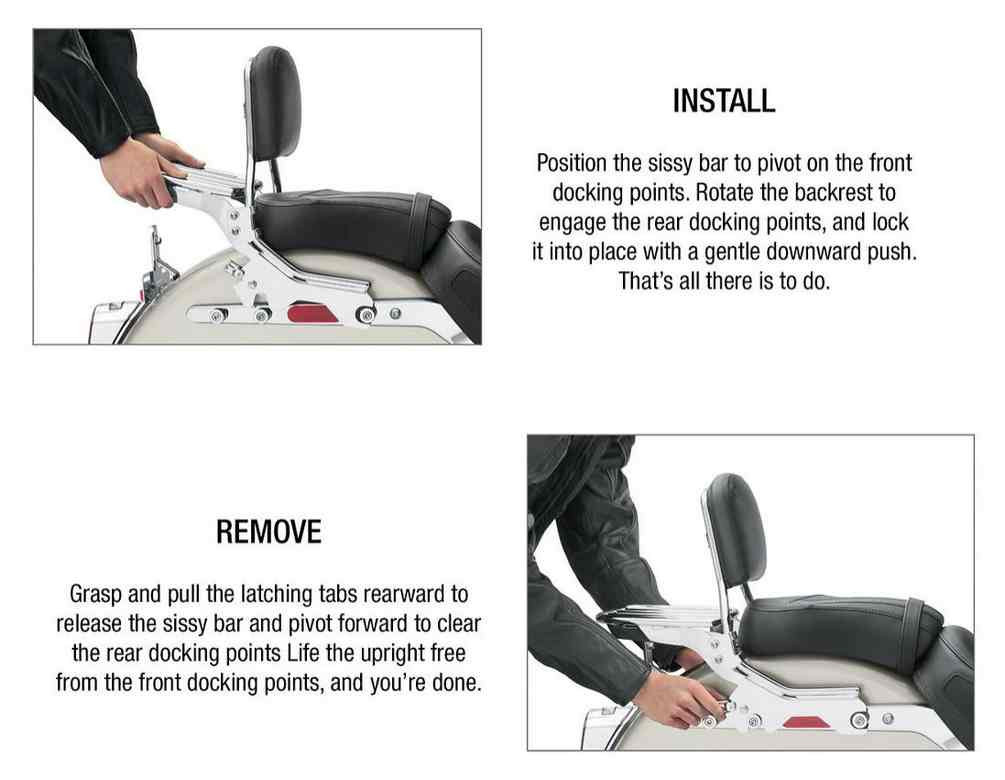 INSTALL

Position the sissy bar to pivot on the front docking points. Rotate the backrest to engage the rear docking points, and lock it into place with a gentle downward push. That's all there is to do.

REMOVE

Grasp and pull the latching tabs rearward to release the sissy bar and pivot forward to clear the rear docking points Life the upright free from the front docking points, and you're done.