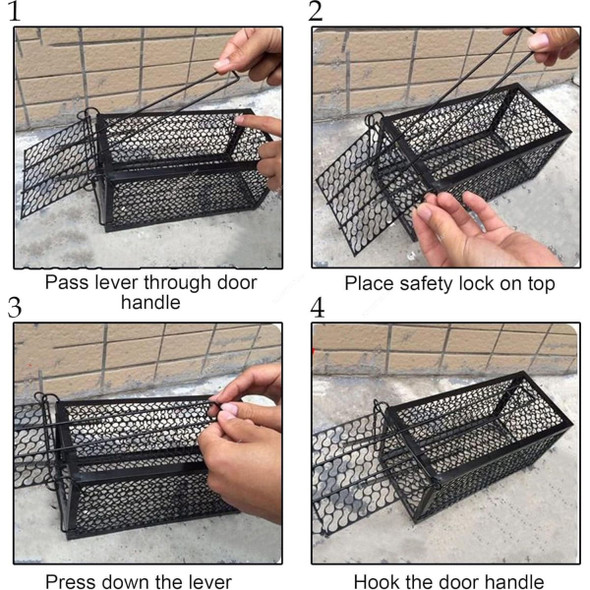 1

Pass lever through door handle

2

Place safety lock on top

3

Press down the lever

4

Hook the door handle