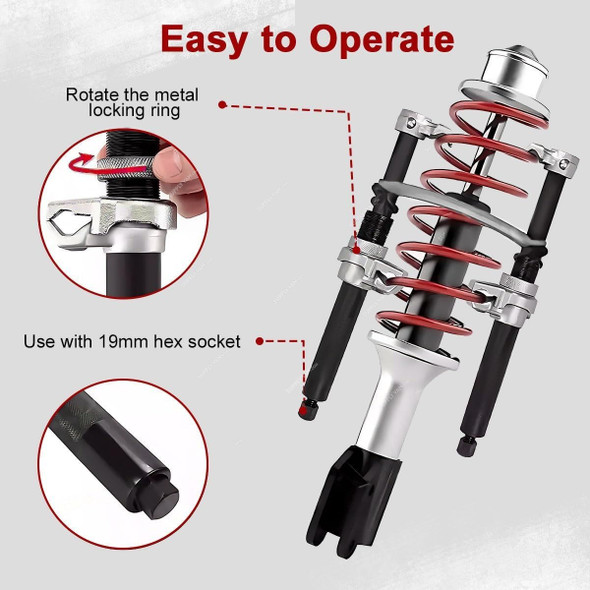 Easy to Operate

Rotate the metal locking ring

Use with 19mm hex socket