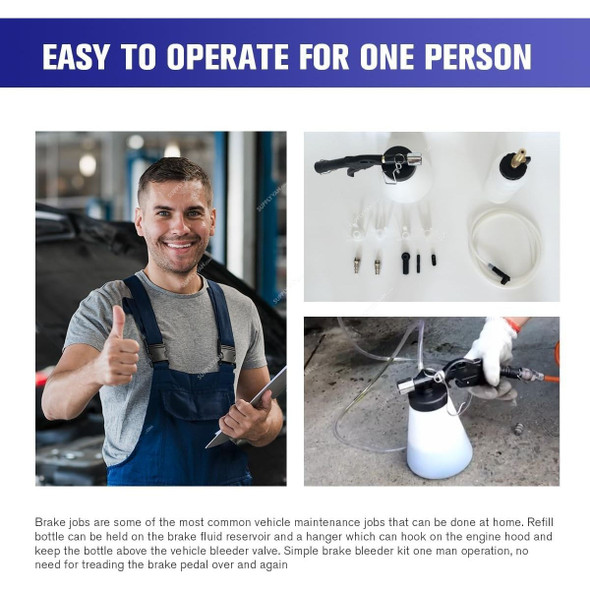 EASY TO OPERATE FOR ONE PERSON

Brake jobs are some of the most common vehicle maintenance jobs that can be done at home. Refill bottle can be held on the brake fluid reservoir and a hanger which can hook on the engine hood and keep the bottle above the vehicle bleeder valve. Simple brake bleeder kit one man operation, no need for treading the brake pedal over and again