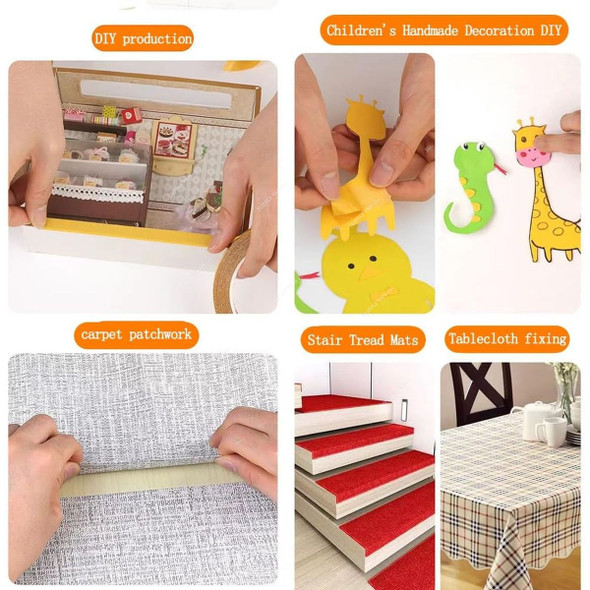 DIY production

Children's Handmade Decoration DIY

carpet patchwork

Stair Tread Mats

Tablecloth fixing