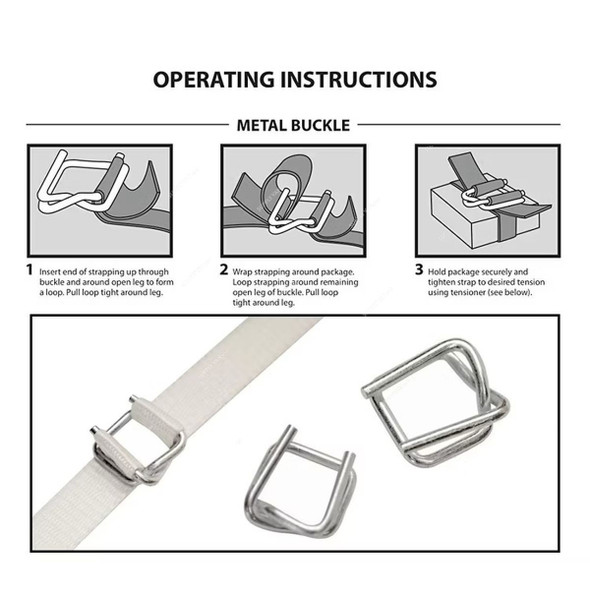 OPERATING INSTRUCTIONS

METAL BUCKLE

1 Insert end of strapping up through buckle and around open leg to form a loop. Pull loop tight around leg.

2 Wrap strapping around package. Loop strapping around remaining open leg of buckle. Pull loop tight around leg.

3 Hold package securely and tighten strap to desired tension using tensioner (see below).