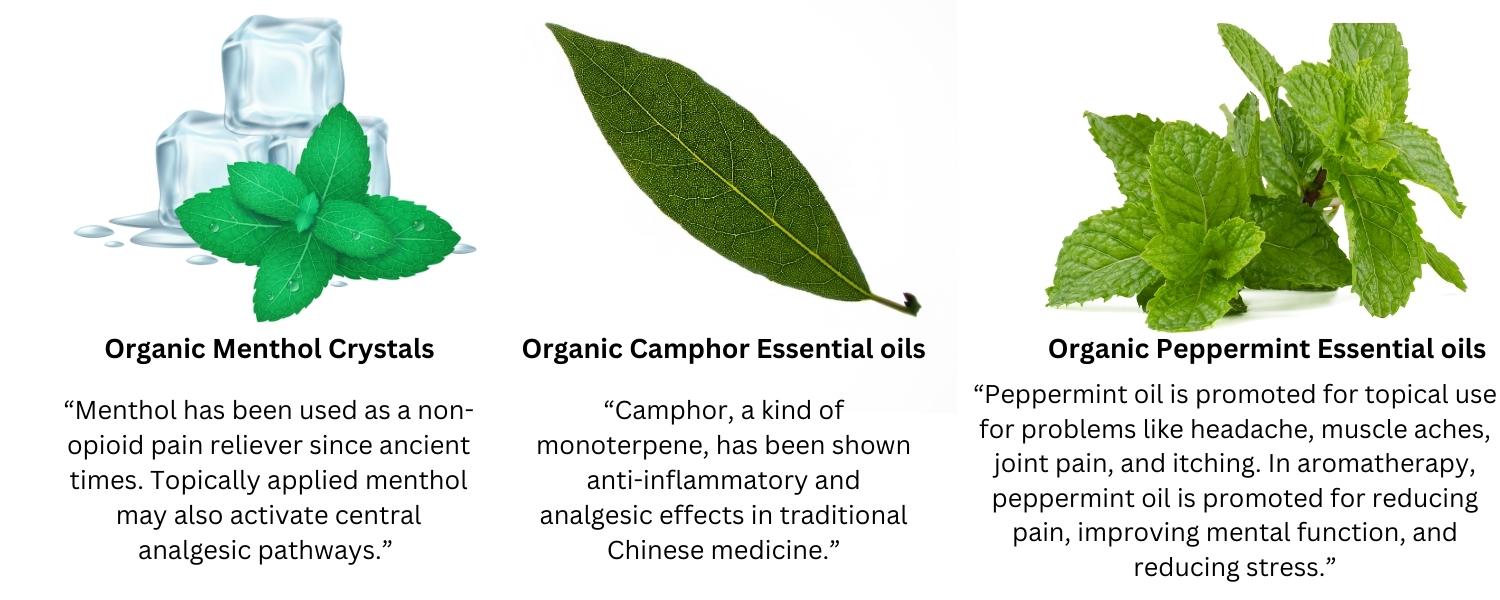 Organic Menthol Crystals

“Menthol has been used as a non-opioid pain reliever since ancient times. Topically applied menthol may also activate central analgesic pathways.”

Organic Camphor Essential oils

“Camphor, a kind of monoterpene, has been shown anti-inflammatory and analgesic effects in traditional Chinese medicine.”

Organic Peppermint Essential oils

“Peppermint oil is promoted for topical use for problems like headache, muscle aches, joint pain, and itching. In aromatherapy, peppermint oil is promoted for reducing pain, improving mental function, and reducing stress.”