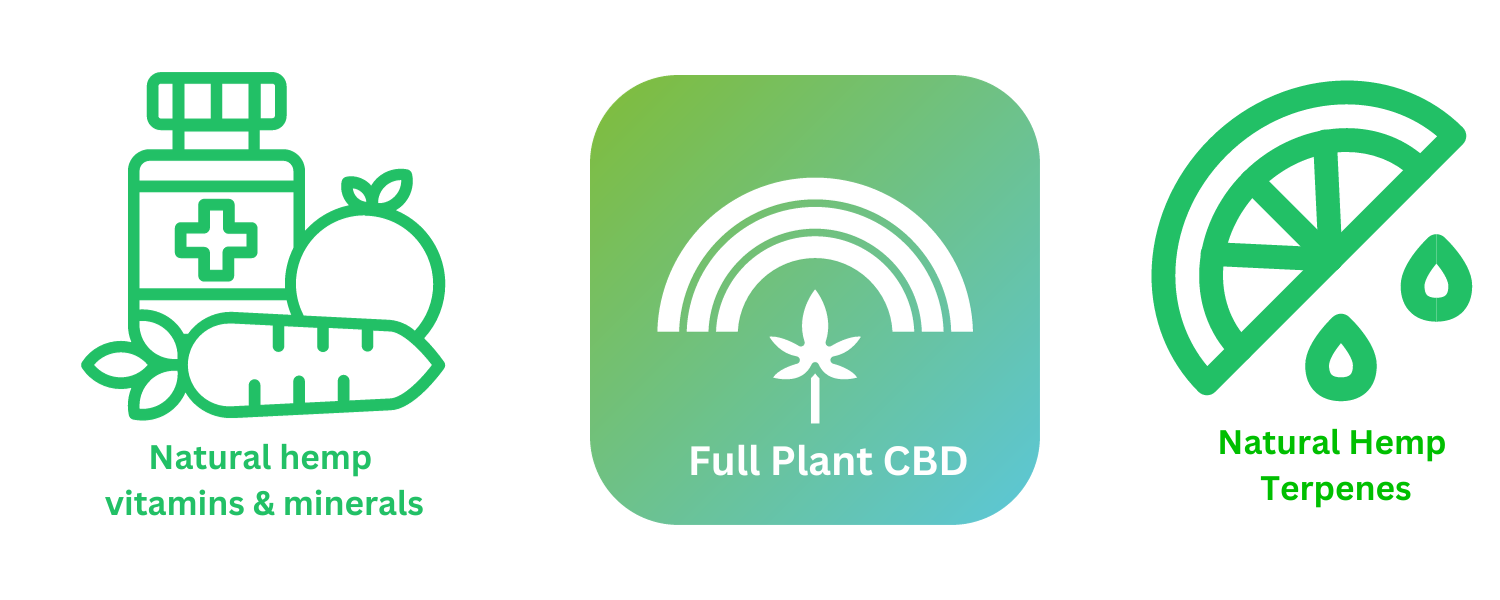 Natural hemp vitamins & minerals

Full Plant CBD

Natural Hemp Terpenes