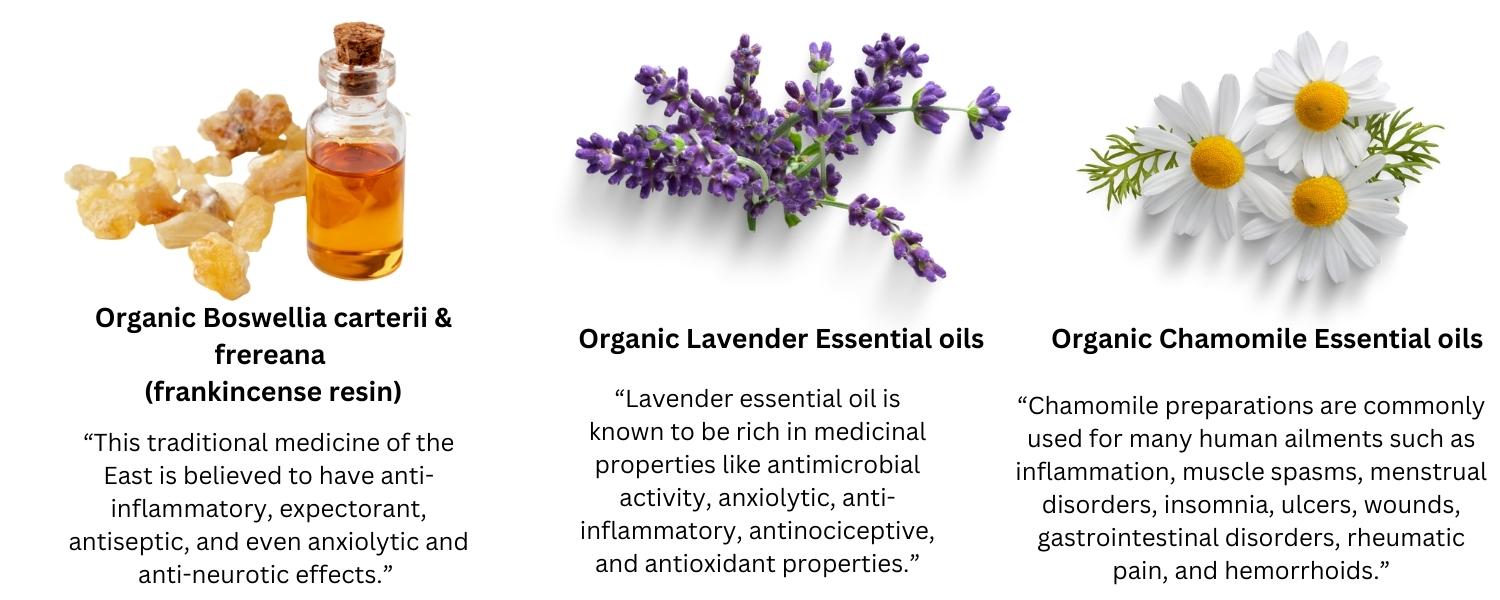 Organic Boswellia carterii & frereana
(frankincense resin)

“This traditional medicine of the East is believed to have anti-inflammatory, expectorant, antiseptic, and even anxiolytic and anti-neurotic effects.”

Organic Lavender Essential oils

“Lavender essential oil is known to be rich in medicinal properties like antimicrobial activity, anxiolytic, anti-inflammatory, antinociceptive, and antioxidant properties.”

Organic Chamomile Essential oils

“Chamomile preparations are commonly used for many human ailments such as inflammation, muscle spasms, menstrual disorders, insomnia, ulcers, wounds, gastrointestinal disorders, rheumatic pain, and hemorrhoids.”