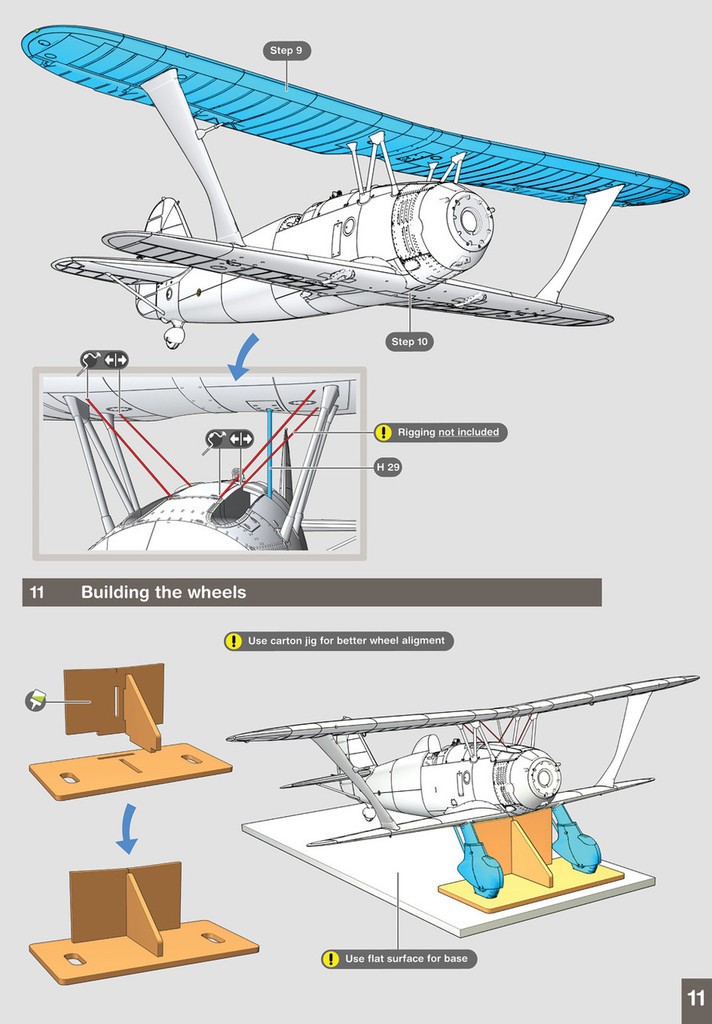 Step 9

Step 10

Rigging not included

H 29

11 Building the wheels

Use carton jig for better wheel aligment

Use flat surface for base

11