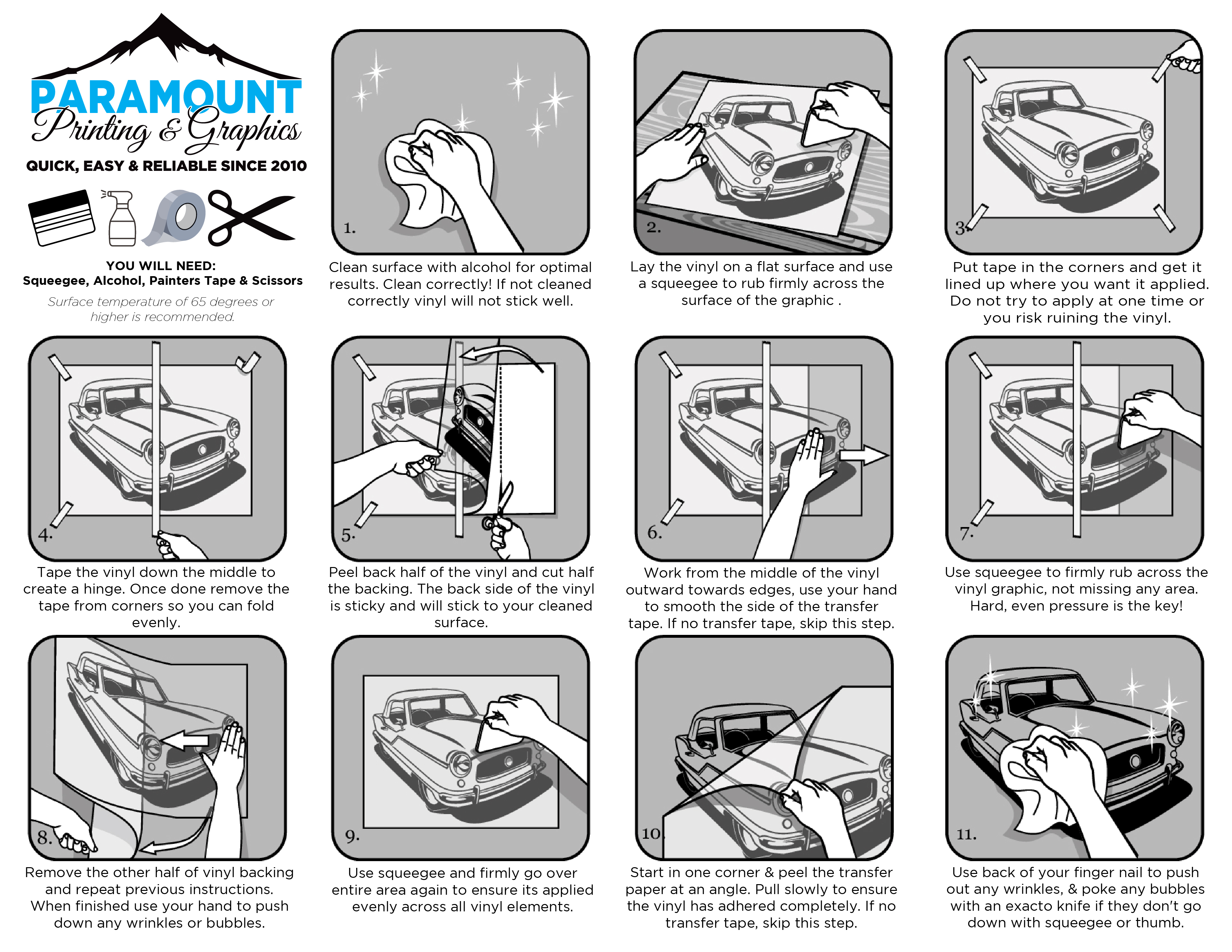 PARAMOUNT
Printing & Graphics
QUICK, EASY & RELIABLE SINCE 2010

YOU WILL NEED:
Squeegee, Alcohol, Painters Tape & Scissors
Surface temperature of 65 degrees or higher is recommended.

1.
Clean surface with alcohol for optimal results. Clean correctly! If not cleaned correctly vinyl will not stick well.

2.
Lay the vinyl on a flat surface and use a squeegee to rub firmly across the surface of the graphic .

3.
Put tape in the corners and get it lined up where you want it applied. Do not try to apply at one time or you risk ruining the vinyl.

4.
Tape the vinyl down the middle to create a hinge. Once done remove the tape from corners so you can fold evenly.

5.
Peel back half of the vinyl and cut half the backing. The back side of the vinyl is sticky and will stick to your cleaned surface.

6.
Work from the middle of the vinyl outward towards edges, use your hand to smooth the side of the transfer tape. If no transfer tape, skip this step.

7.
Use squeegee to firmly rub across the vinyl graphic, not missing any area. Hard, even pressure is the key!

8.
Remove the other half of vinyl backing and repeat previous instructions. When finished use your hand to push down any wrinkles or bubbles.

9.
Use squeegee and firmly go over entire area again to ensure its applied evenly across all vinyl elements.

10.
Start in one corner & peel the transfer paper at an angle. Pull slowly to ensure the vinyl has adhered completely. If no transfer tape, skip this step.

11.
Use back of your finger nail to push out any wrinkles, & poke any bubbles with an exacto knife if they don't go down with squeegee or thumb.