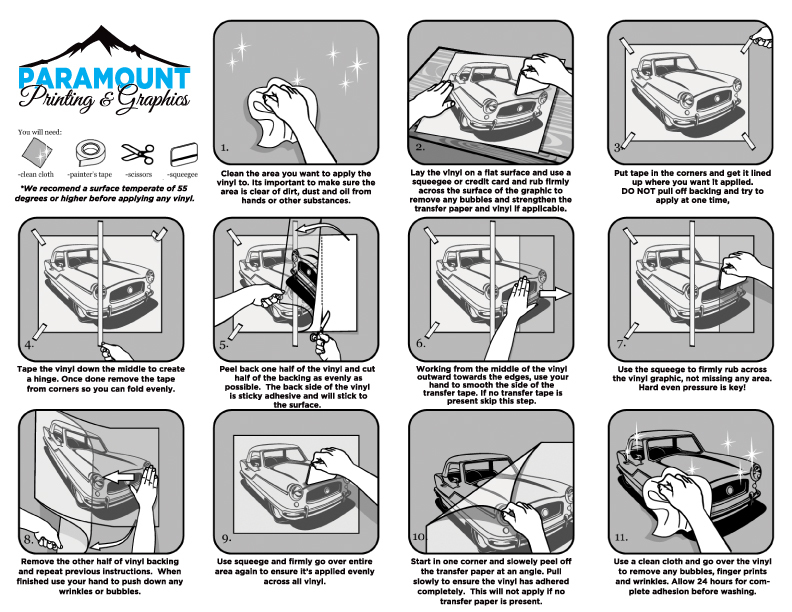 PARAMOUNT
Printing & Graphics

You will need:

-clean cloth -painter's tape -scissors -squeegee

*We recomend a surface temperate of 55 degrees or higher before applying any vinyl.

1.

Clean the area you want to apply the vinyl to. Its important to make sure the area is clear of dirt, dust and oil from hands or other substances.

2.

Lay the vinyl on a flat surface and use a squeegee or credit card and rub firmly across the surface of the graphic to remove any bubbles and strengthen the transfer paper and vinyl if applicable.

3.

Put tape in the corners and get it lined up where you want it applied. DO NOT pull off backing and try to apply at one time,

4.

Tape the vinyl down the middle to create a hinge. Once done remove the tape from corners so you can fold evenly.

5.

Peel back one half of the vinyl and cut half of the backing as evenly as possible. The back side of the vinyl is sticky adhesive and will stick to the surface.

6.

Working from the middle of the vinyl outward towards the edges, use your hand to smooth the side of the transfer tape. If no transfer tape is present skip this step.

7.

Use the squeege to firmly rub across the vinyl graphic, not missing any area. Hard even pressure is key!

8.

Remove the other half of vinyl backing and repeat previous instructions. When finished use your hand to push down any wrinkles or bubbles.

9.

Use squeege and firmly go over entire area again to ensure it's applied evenly across all vinyl.

10.

Start in one corner and slowely peel off the transfer paper at an angle. Pull slowly to ensure the vinyl has adhered completely. This will not apply if no transfer paper is present.

11.

Use a clean cloth and go over the vinyl to remove any bubbles, finger prints and wrinkles. Allow 24 hours for complete adhesion before washing.