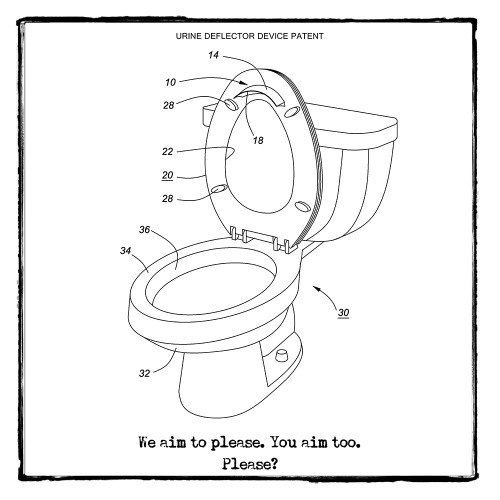 URINE DEFLECTOR DEVICE PATENT

14
10
28
18
22
20
28
36
34
30
32

We aim to please. You aim too.
Please?