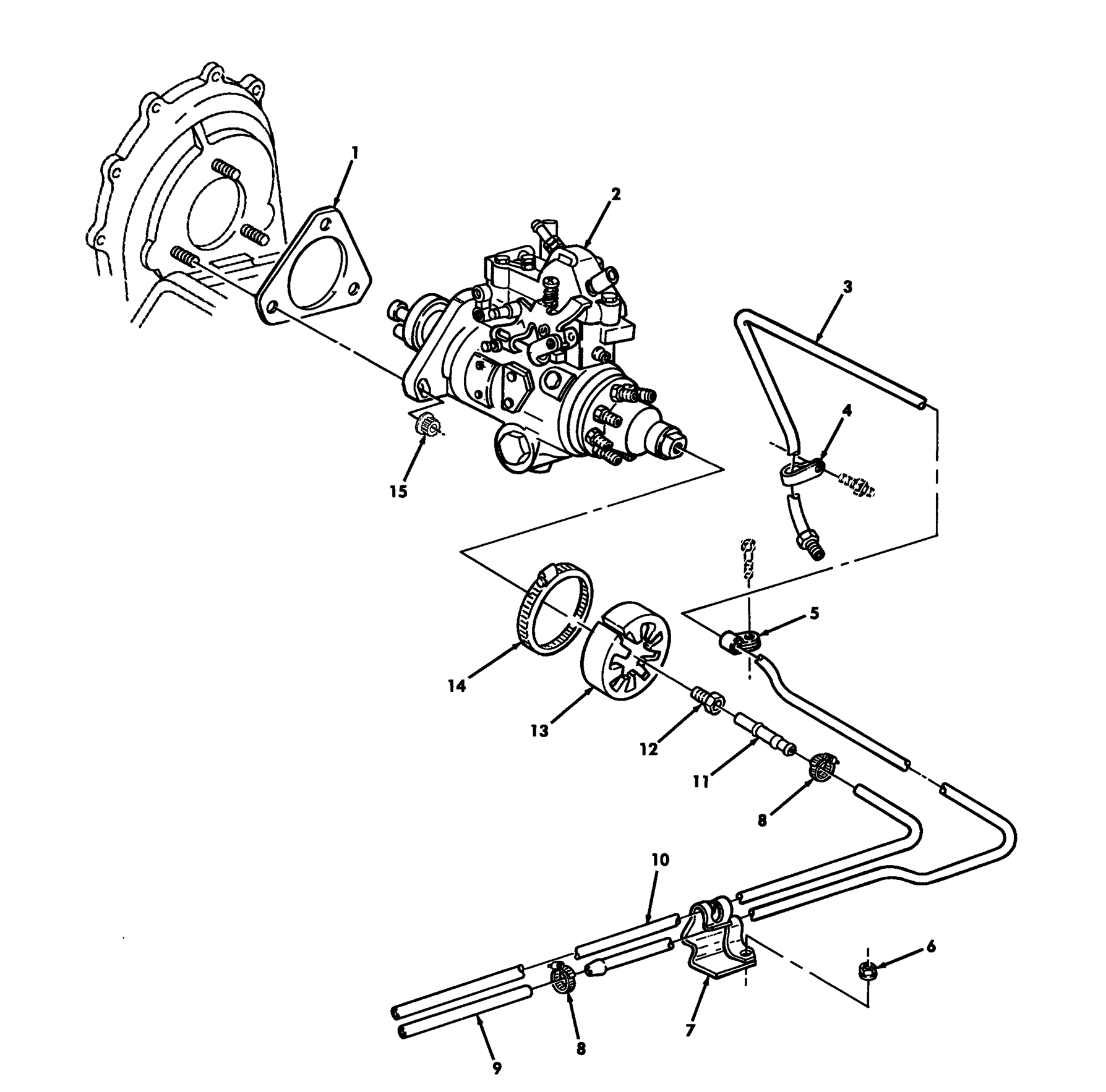 1
2
3
4
15
5
14
13
12
11
8
10
6
7
8
9