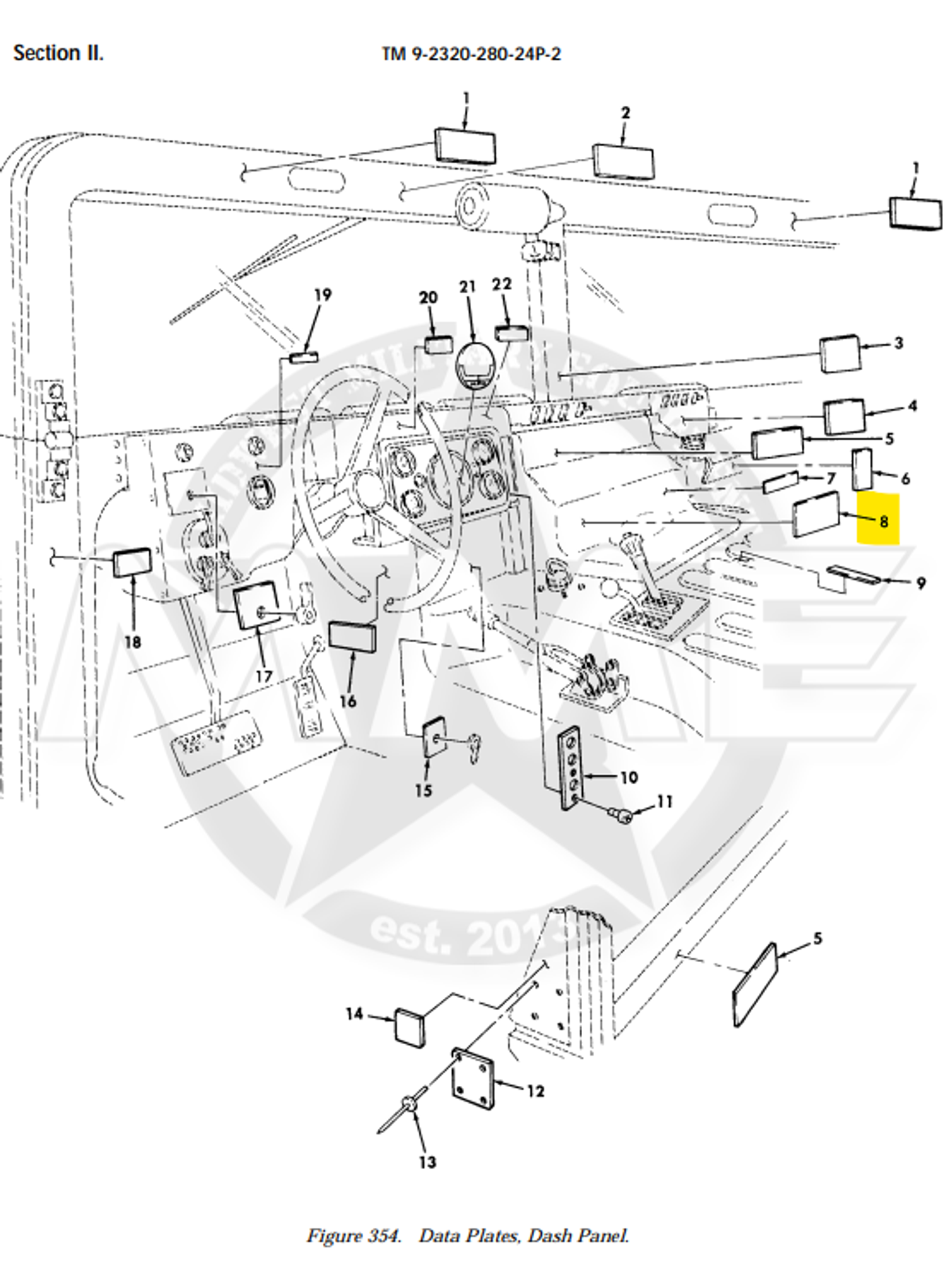 Section II.

TM 9-2320-280-24P-2

1
2
1
19
20
21
22
3
4
5
6
7
8
9
18
17
16
15
10
11
est. 2013
5
14
12
13

Figure 354. Data Plates, Dash Panel.