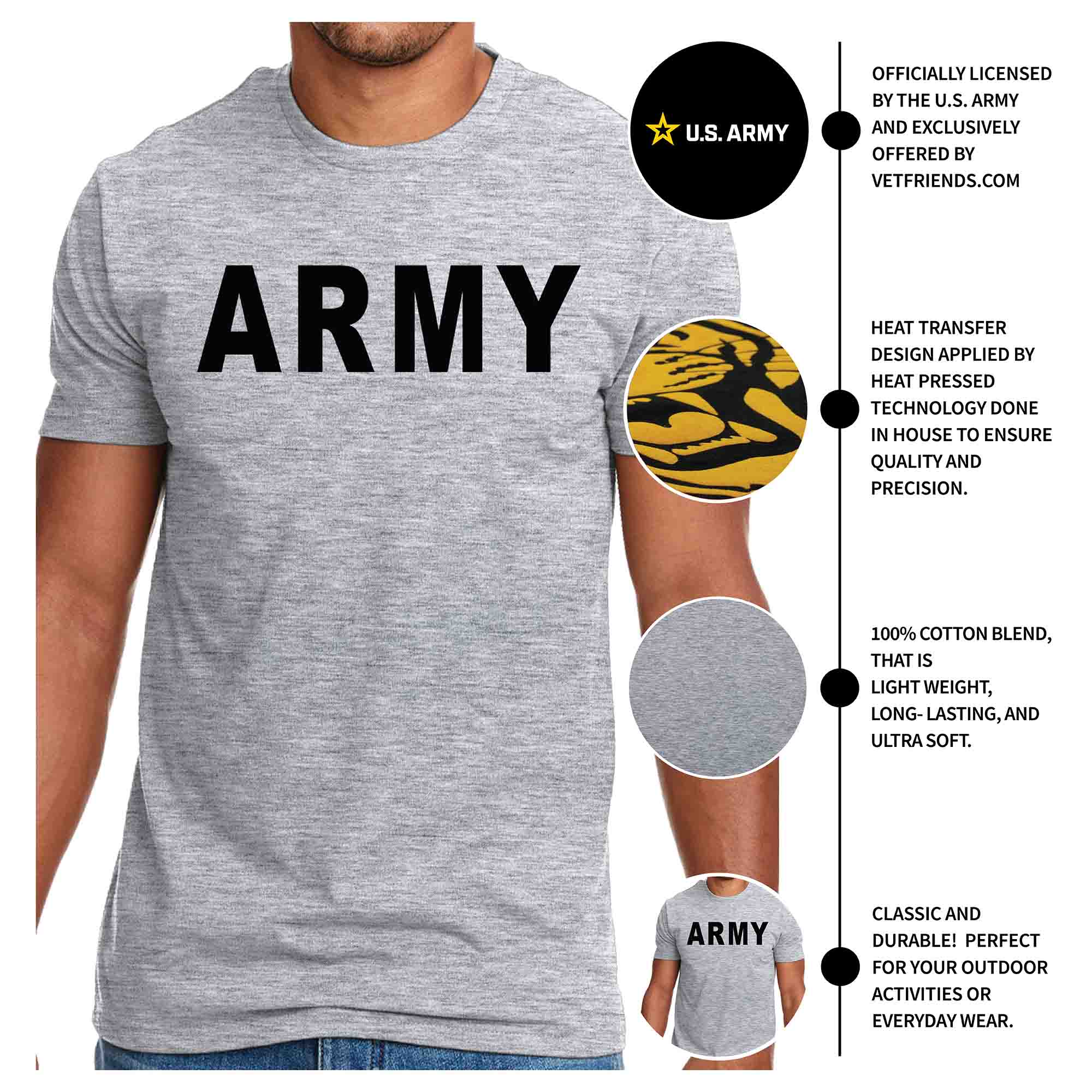 ARMY

U.S. ARMY

OFFICIALLY LICENSED BY THE U.S. ARMY AND EXCLUSIVELY OFFERED BY VETFRIENDS.COM

HEAT TRANSFER DESIGN APPLIED BY HEAT PRESSED TECHNOLOGY DONE IN HOUSE TO ENSURE QUALITY AND PRECISION.

100% COTTON BLEND, THAT IS LIGHT WEIGHT, LONG- LASTING, AND ULTRA SOFT.

ARMY

CLASSIC AND DURABLE! PERFECT FOR YOUR OUTDOOR ACTIVITIES OR EVERYDAY WEAR.