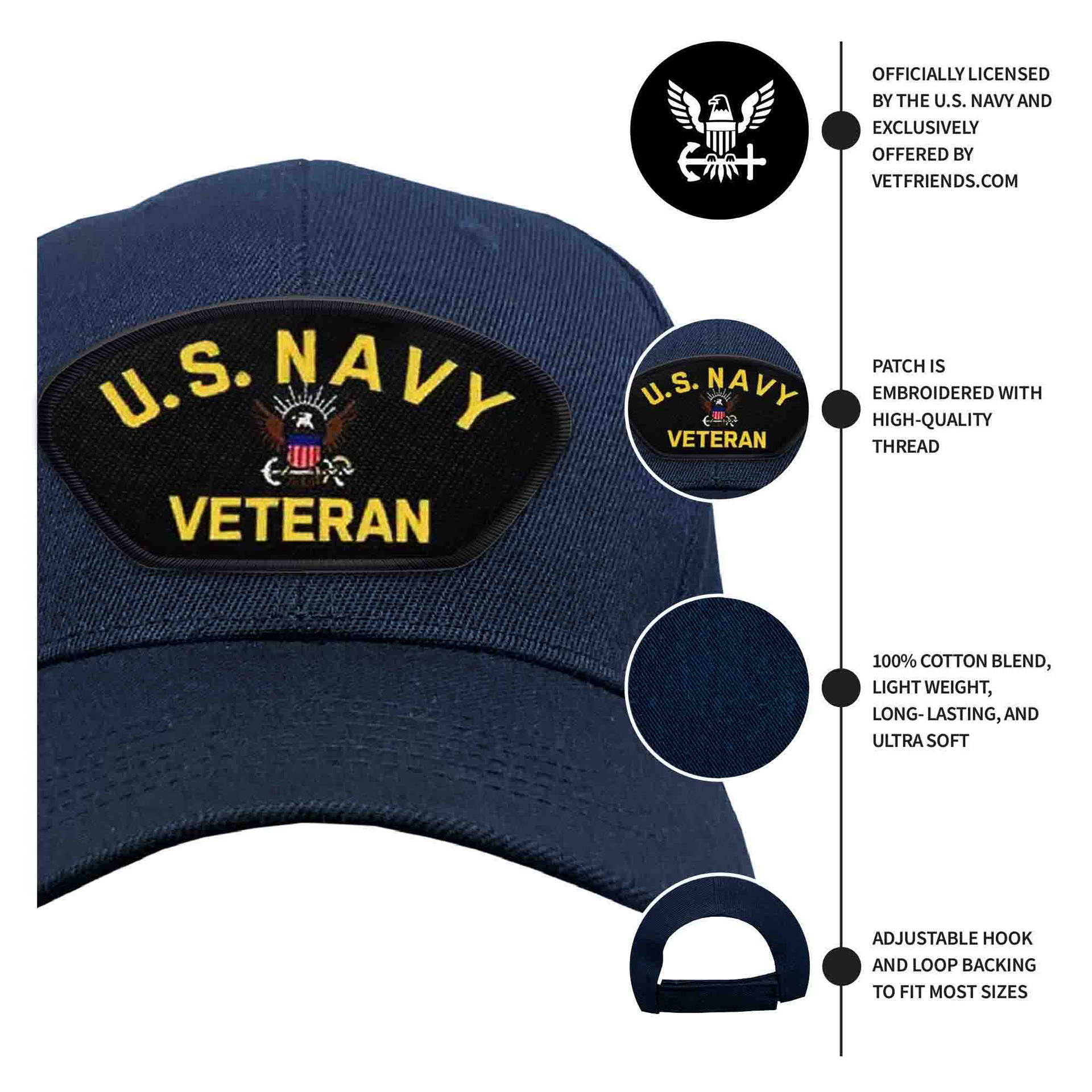 U.S. NAVY
VETERAN

OFFICIALLY LICENSED BY THE U.S. NAVY AND EXCLUSIVELY OFFERED BY VETFRIENDS.COM

U.S. NAVY
VETERAN

PATCH IS EMBROIDERED WITH HIGH-QUALITY THREAD

100% COTTON BLEND, LIGHT WEIGHT, LONG- LASTING, AND ULTRA SOFT

ADJUSTABLE HOOK AND LOOP BACKING TO FIT MOST SIZES