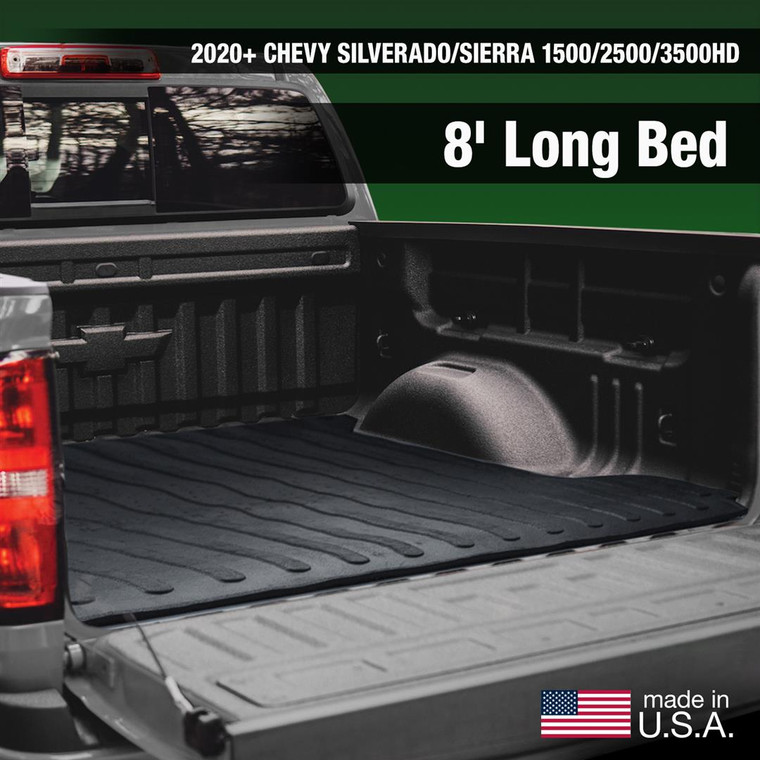 2020+ CHEVY SILVERADO/SIERRA 1500/2500/3500HD

8' Long Bed

made in U.S.A.