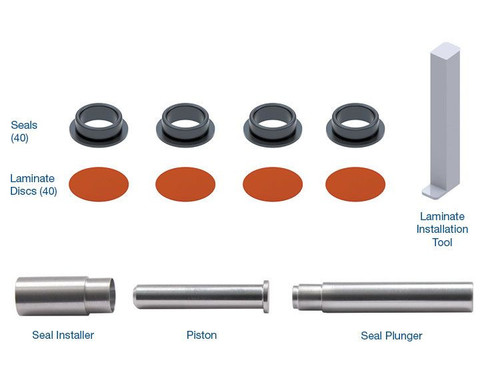 Seals (40)

Laminate Discs (40)

Laminate Installation Tool

Seal Installer

Piston

Seal Plunger