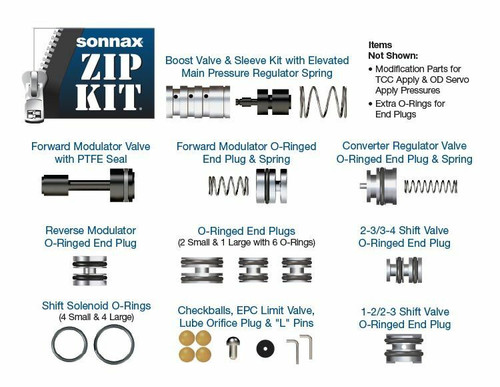 sonnax
ZIP KIT

Boost Valve & Sleeve Kit with Elevated Main Pressure Regulator Spring

Items Not Shown:
• Modification Parts for TCC Apply & OD Servo Apply Pressures
• Extra O-Rings for End Plugs

Forward Modulator Valve with PTFE Seal

Forward Modulator O-Ringed End Plug & Spring

Converter Regulator Valve O-Ringed End Plug & Spring

Reverse Modulator O-Ringed End Plug

O-Ringed End Plugs
(2 Small & 1 Large with 6 O-Rings)

2-3/3-4 Shift Valve O-Ringed End Plug

Shift Solenoid O-Rings
(4 Small & 4 Large)

Checkballs, EPC Limit Valve, Lube Orifice Plug & "L" Pins

1-2/2-3 Shift Valve O-Ringed End Plug