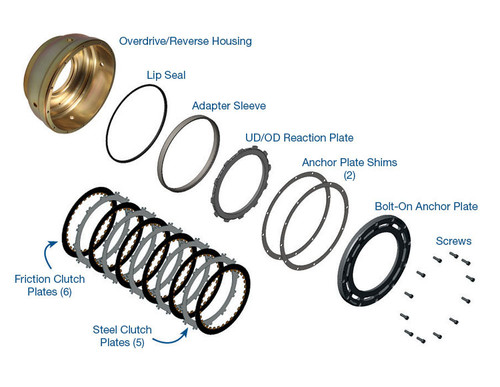 Overdrive/Reverse Housing

Lip Seal

Adapter Sleeve

UD/OD Reaction Plate

Anchor Plate Shims (2)

Bolt-On Anchor Plate

Screws

Friction Clutch Plates (6)

Steel Clutch Plates (5)