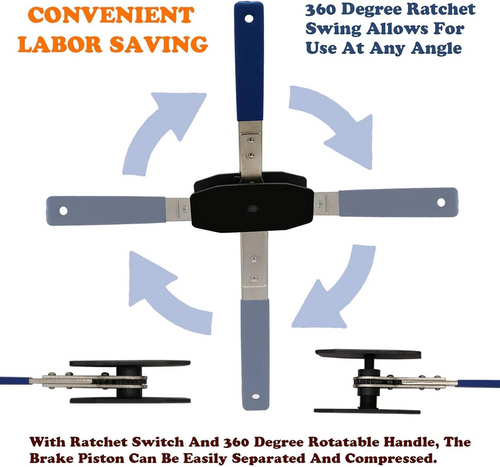 CONVENIENT
LABOR SAVING

360 Degree Ratchet Swing Allows For Use At Any Angle

With Ratchet Switch And 360 Degree Rotatable Handle, The Brake Piston Can Be Easily Separated And Compressed.