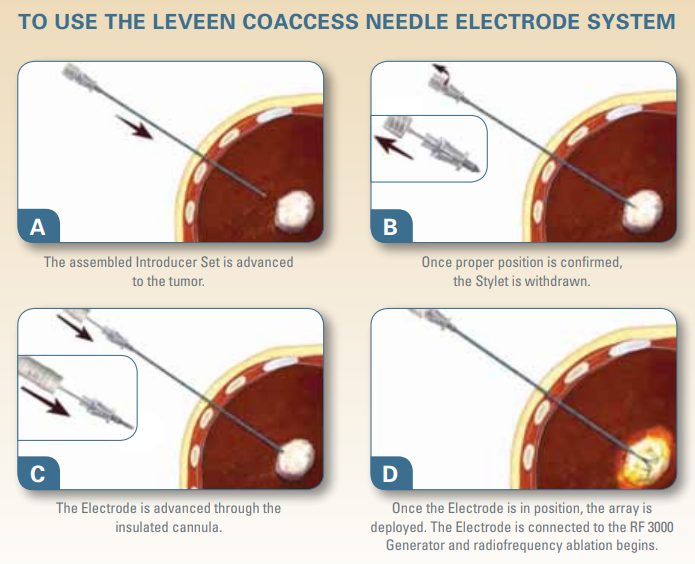 TO USE THE LEVEEN COACCESS NEEDLE ELECTRODE SYSTEM

A

The assembled Introducer Set is advanced to the tumor.

B

Once proper position is confirmed, the Stylet is withdrawn.

C

The Electrode is advanced through the insulated cannula.

D

Once the Electrode is in position, the array is deployed. The Electrode is connected to the RF 3000 Generator and radiofrequency ablation begins.