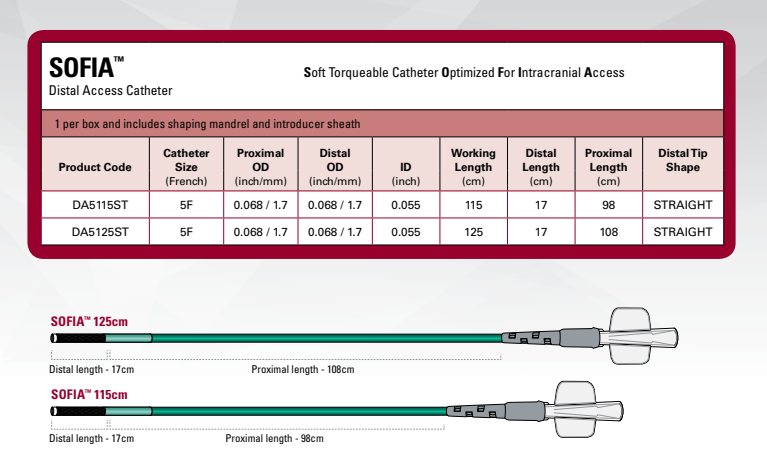 SOFIA™
Distal Access Catheter

Soft Torqueable Catheter Optimized For Intracranial Access

1 per box and includes shaping mandrel and introducer sheath

| Product Code | Catheter Size (French) | Proximal OD (inch/mm) | Distal OD (inch/mm) | ID (inch) | Working Length (cm) | Distal Length (cm) | Proximal Length (cm) | Distal Tip Shape |
|---|---|---|---|---|---|---|---|---|
| DA5115ST | 5F | 0.068 / 1.7 | 0.068 / 1.7 | 0.055 | 115 | 17 | 98 | STRAIGHT |
| DA5125ST | 5F | 0.068 / 1.7 | 0.068 / 1.7 | 0.055 | 125 | 17 | 108 | STRAIGHT |

SOFIA™ 125cm
Distal length - 17cm
Proximal length - 108cm

SOFIA™ 115cm
Distal length - 17cm
Proximal length - 98cm