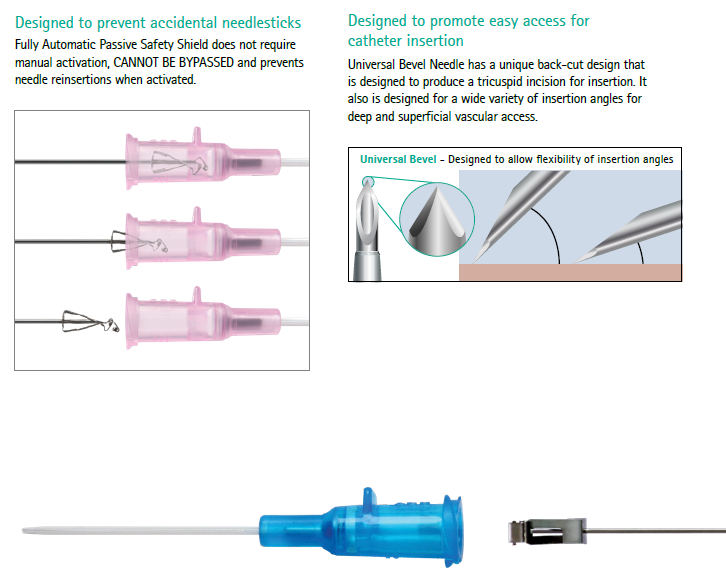 Designed to prevent accidental needlesticks

Fully Automatic Passive Safety Shield does not require manual activation, CANNOT BE BYPASSED and prevents needle reinsertions when activated.

Designed to promote easy access for catheter insertion

Universal Bevel Needle has a unique back-cut design that is designed to produce a tricuspid incision for insertion. It also is designed for a wide variety of insertion angles for deep and superficial vascular access.

Universal Bevel – Designed to allow flexibility of insertion angles