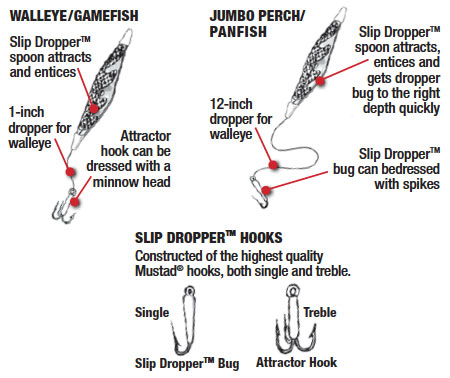 WALLEYE/GAMEFISH

Slip Dropper™ spoon attracts and entices

1-inch dropper for walleye

Attractor hook can be dressed with a minnow head

JUMBO PERCH/ PANFISH

Slip Dropper™ spoon attracts, entices and gets dropper bug to the right depth quickly

12-inch dropper for walleye

Slip Dropper™ bug can bedressed with spikes

SLIP DROPPER™ HOOKS

Constructed of the highest quality Mustad® hooks, both single and treble.

Single

Treble

Slip Dropper™ Bug

Attractor Hook