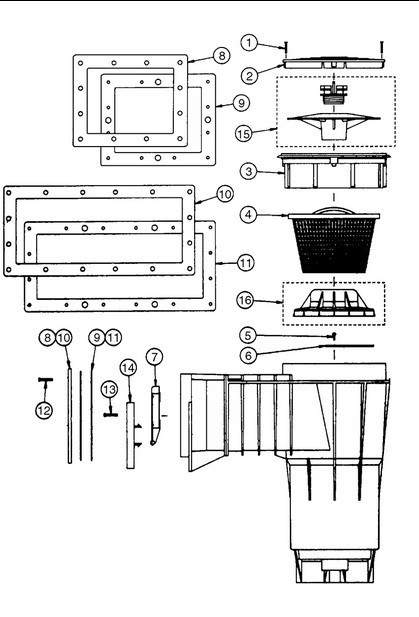 1
2
8
9
15
3
10
4
11
16
5
6
8
10
9
11
14
7
13
12