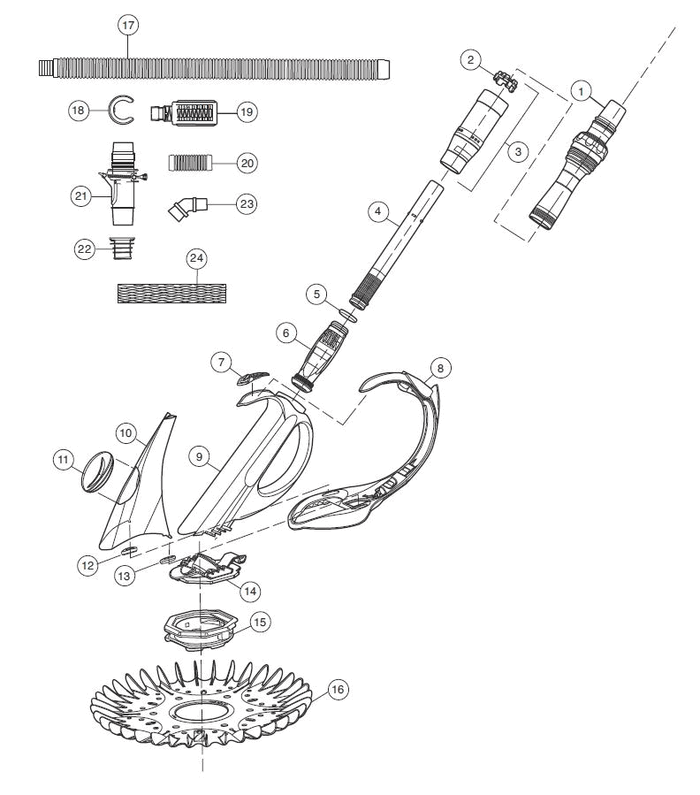 17
2
1
18
19
3
20
21
23
4
22
24
5
6
7
8
10
9
11
12
13
14
15
16