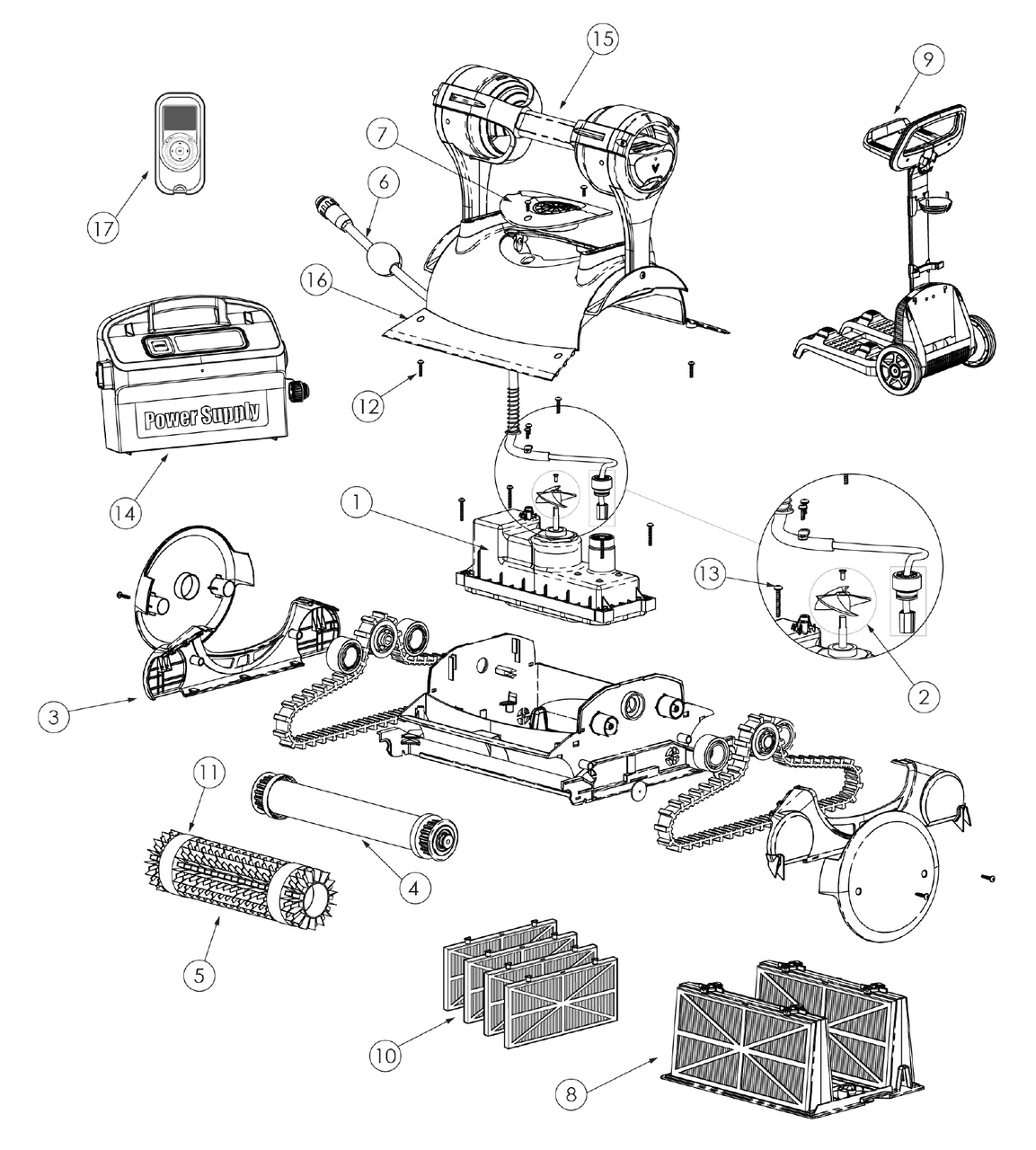 15
9
7
6
17
16
12
Power Supply
14
1
13
2
3
11
4
5
10
8