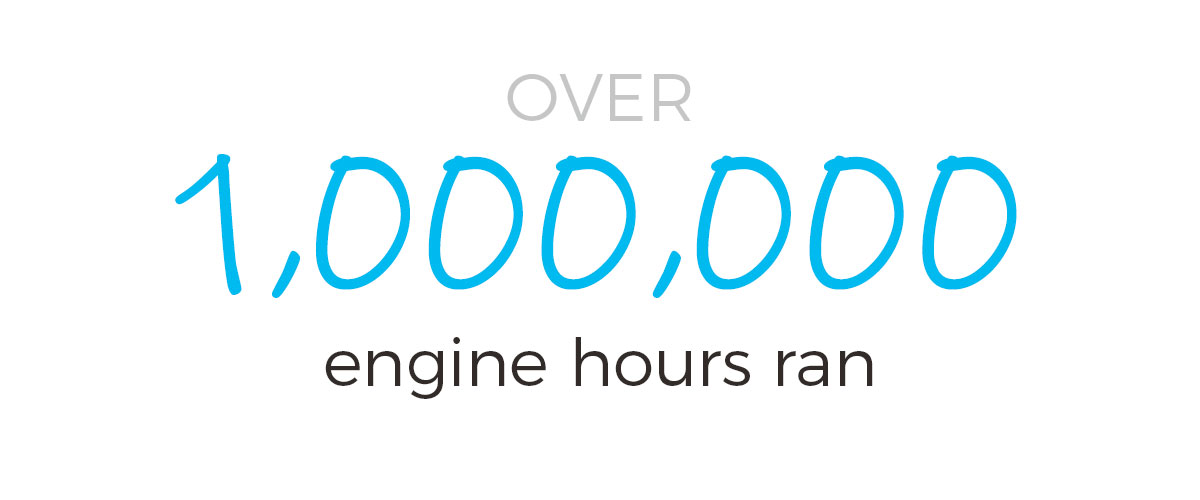 OVER
1,000,000
engine hours ran