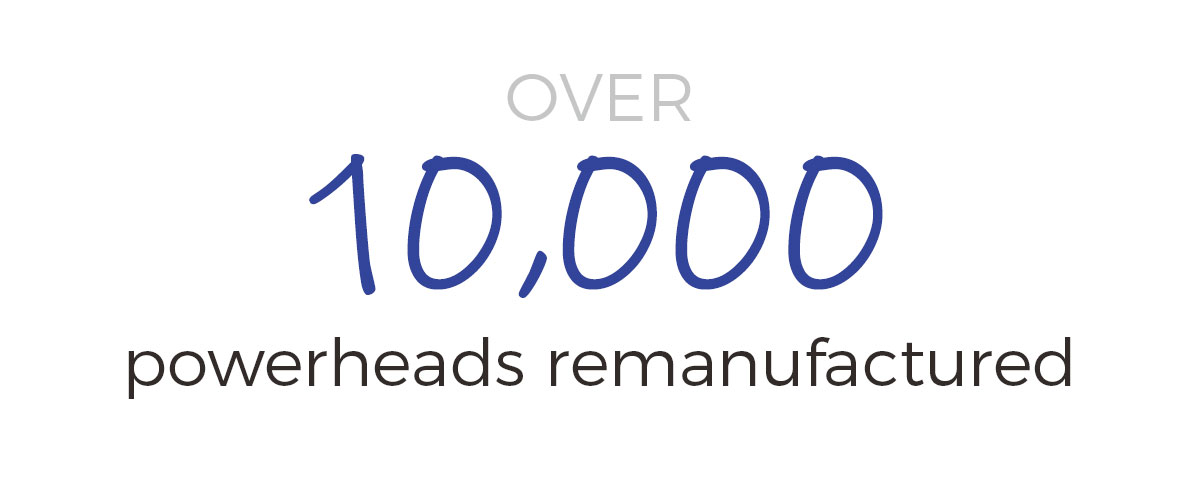 OVER

10,000

powerheads remanufactured